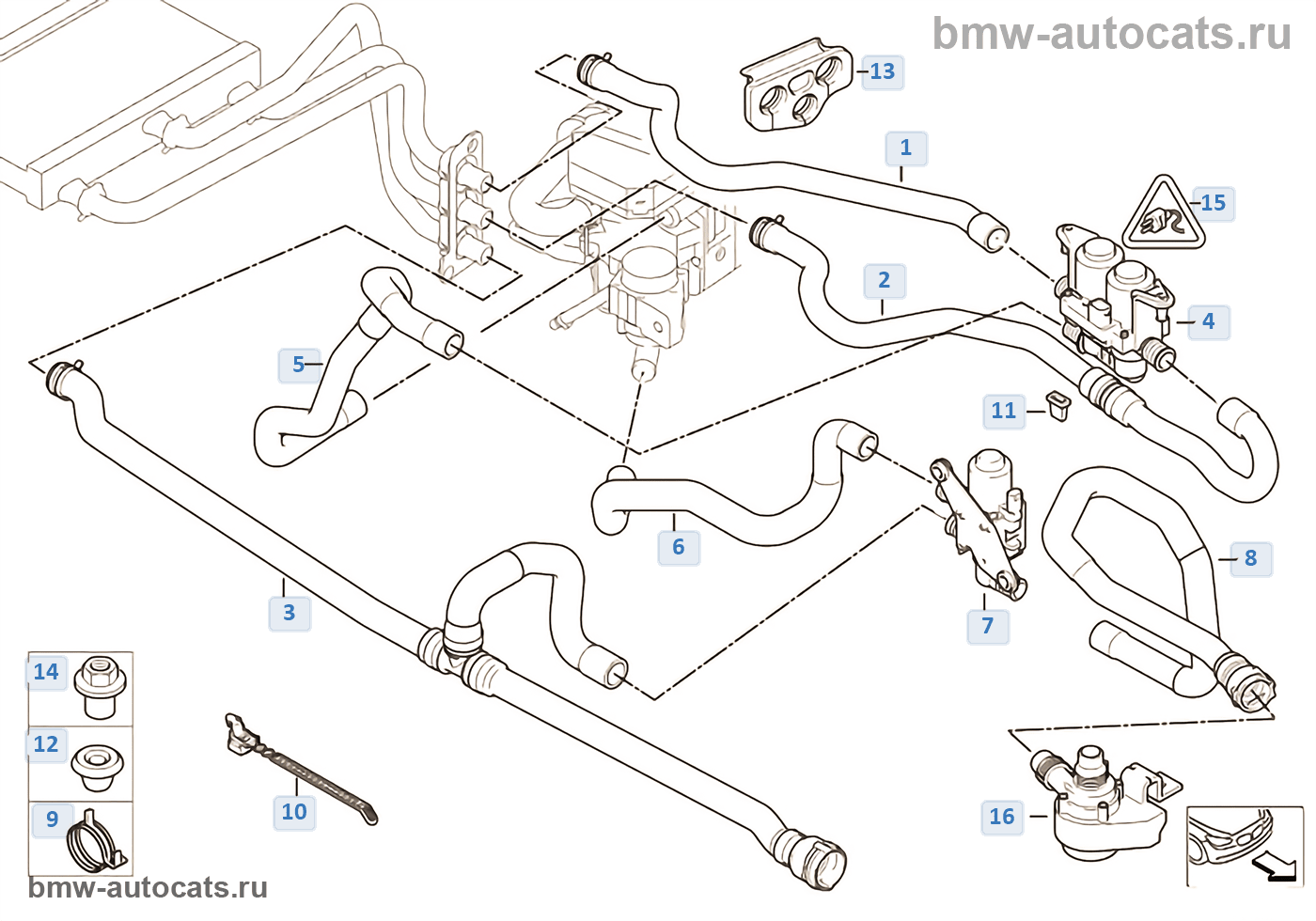 bmw-autocats.ru

13

1

15

2

4

5

11

6

8

3

7

14

12

9

10

16

bmw-autocats.ru