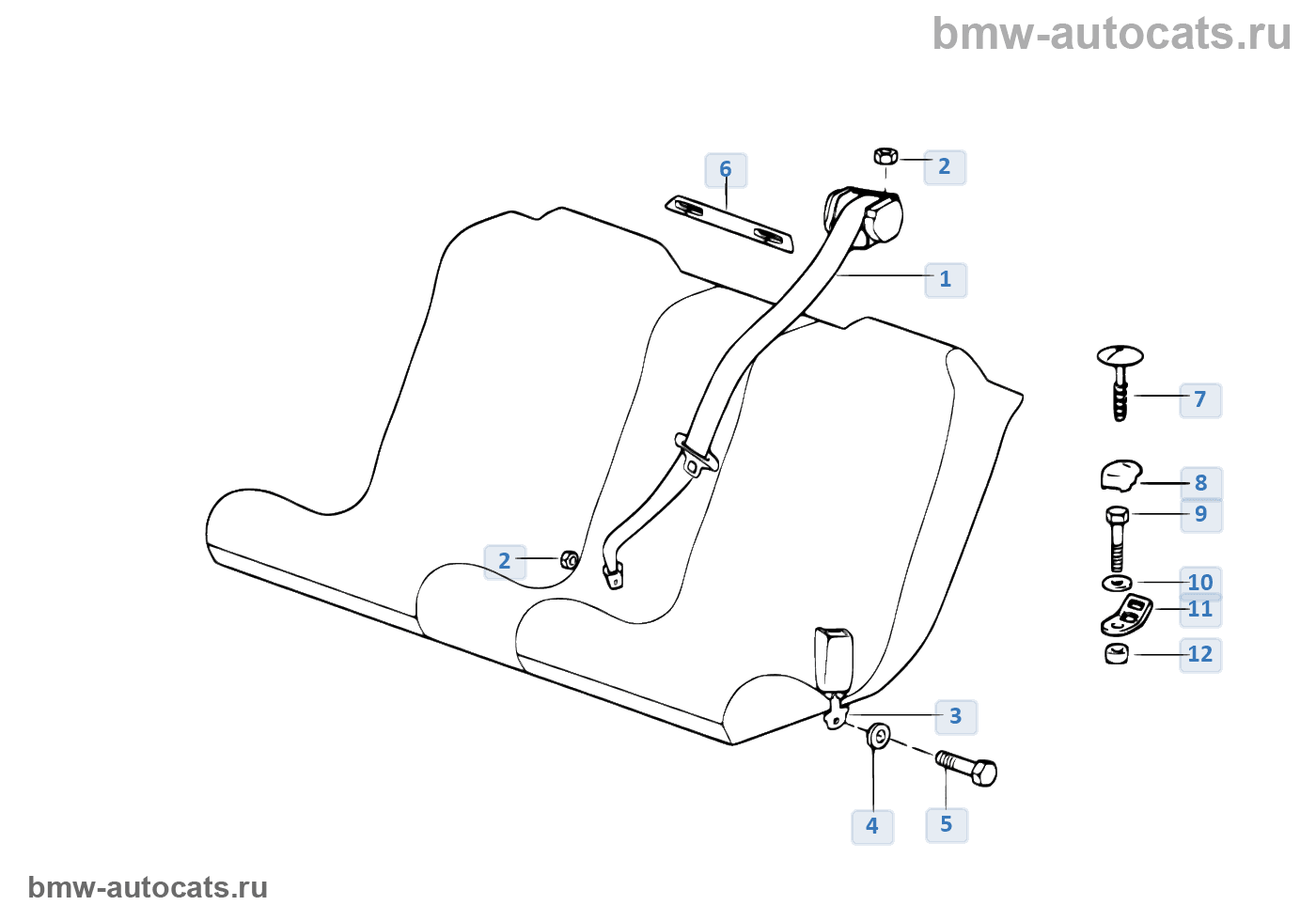 bmw-autocats.ru

6
2
1
7
8
9
10
11
12
2
3
4
5

bmw-autocats.ru