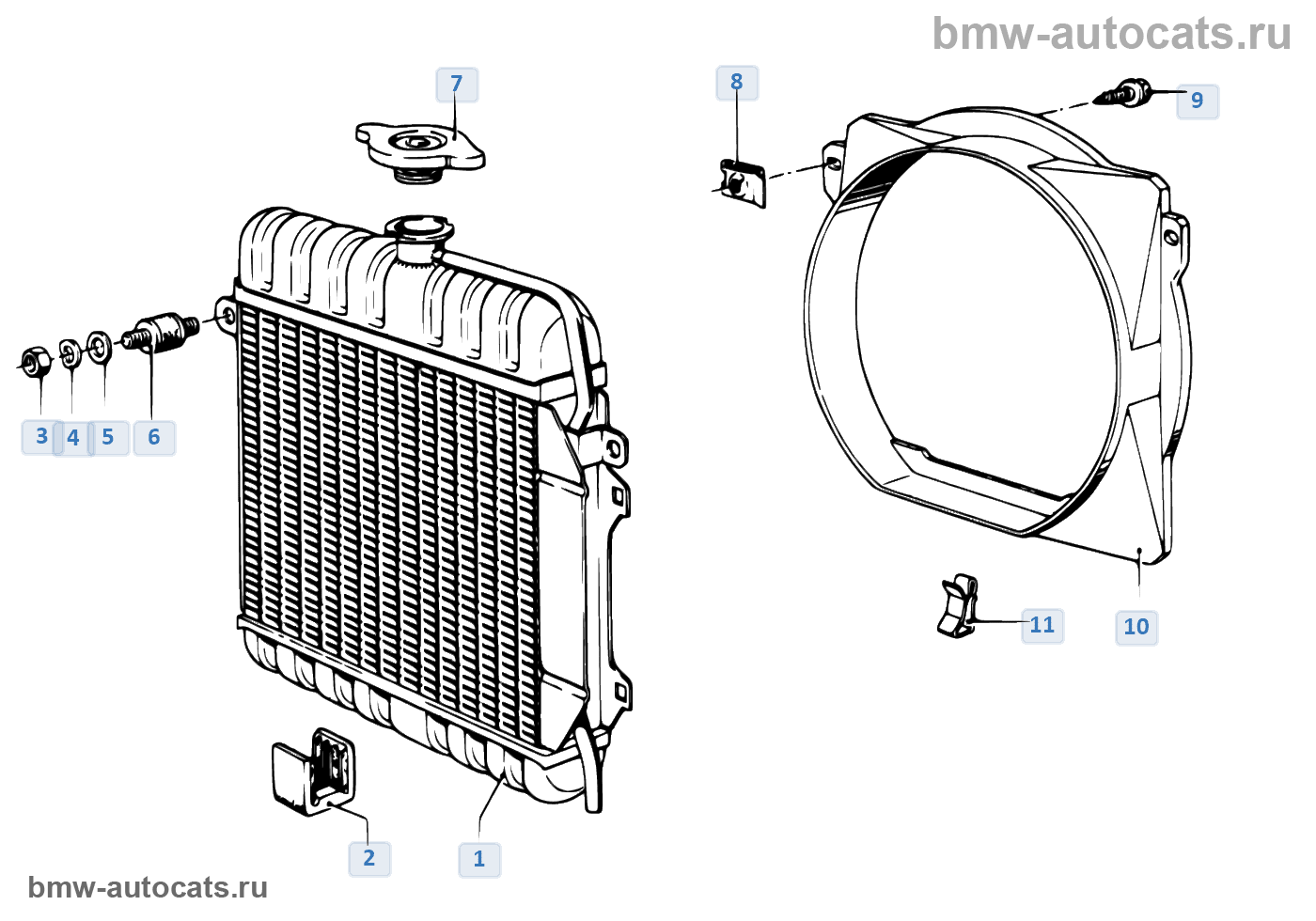 bmw-autocats.ru

7

8

9

3 4 5 6

11

10

2

1

bmw-autocats.ru