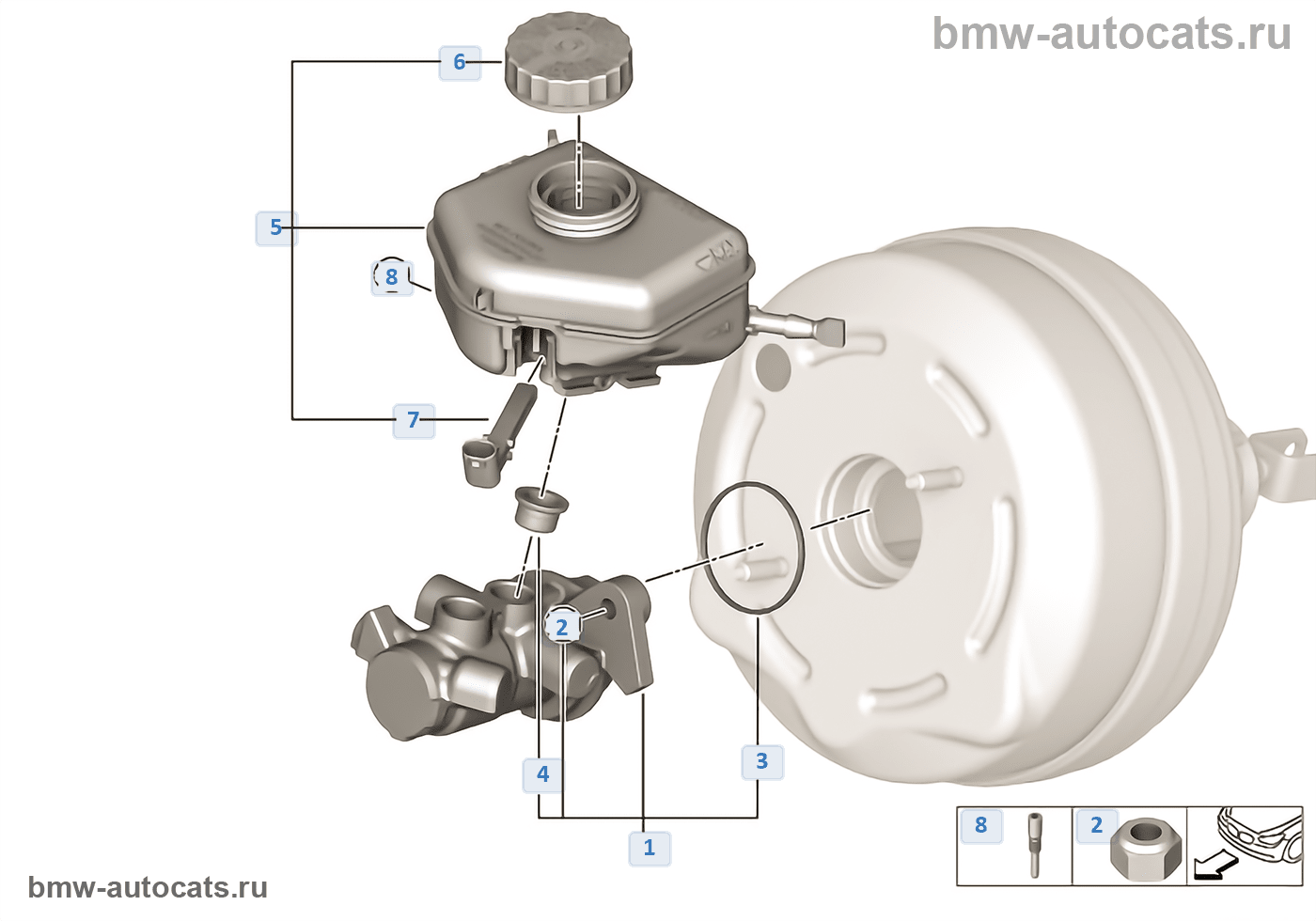 bmw-autocats.ru

6

5

8

7

2

4

3

1

8

2

bmw-autocats.ru