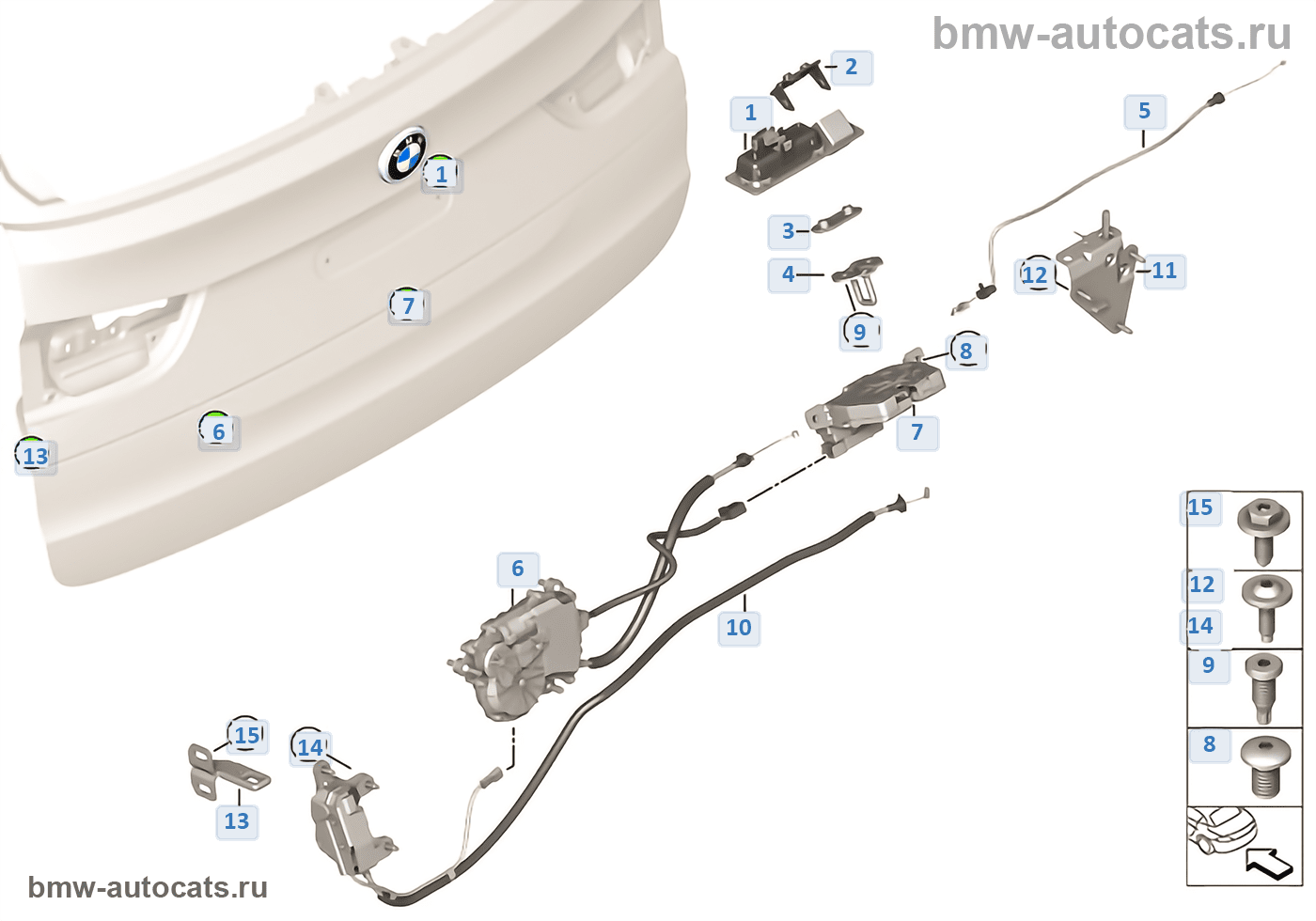 bmw-autocats.ru

2
1
5
1
3
4
12
11
7
9
8
7
6
13
6
10
15
12
14
9
8
15
14
13

bmw-autocats.ru