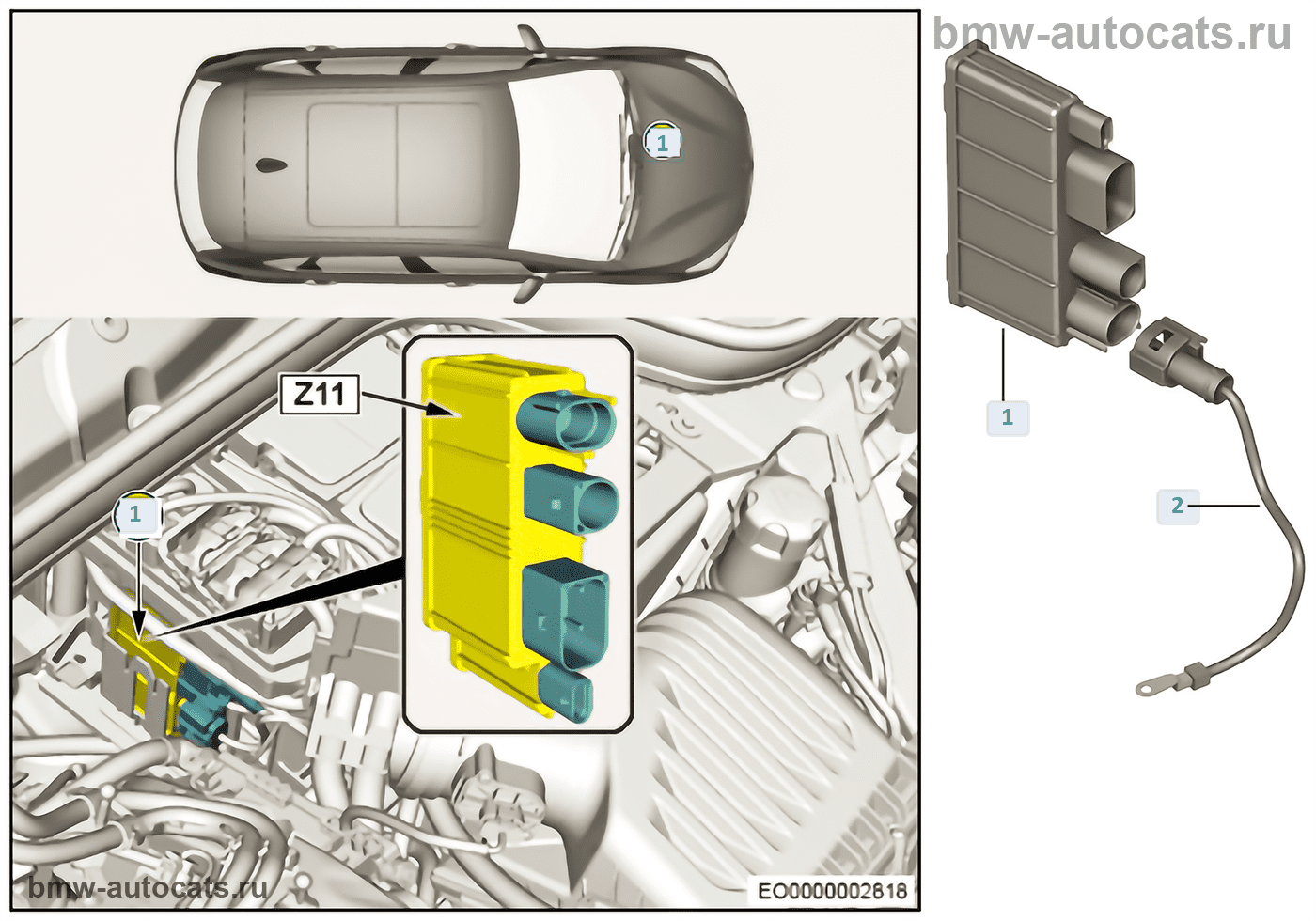 bmw-autocats.ru

1

Z11

1

1

2

bmw-autocats.ru

EO0000002618