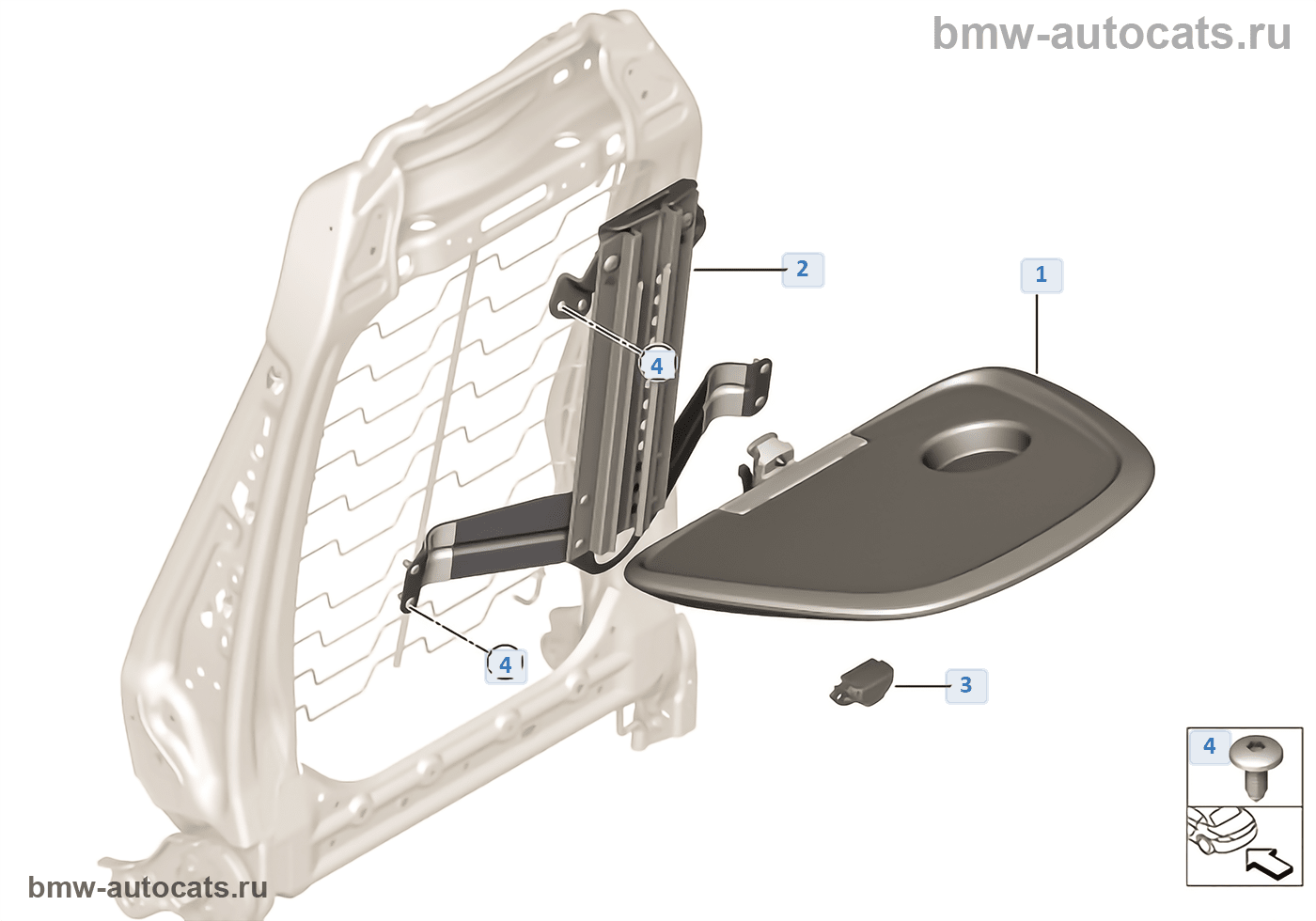 bmw-autocats.ru

2

1

4

4

3

4

bmw-autocats.ru