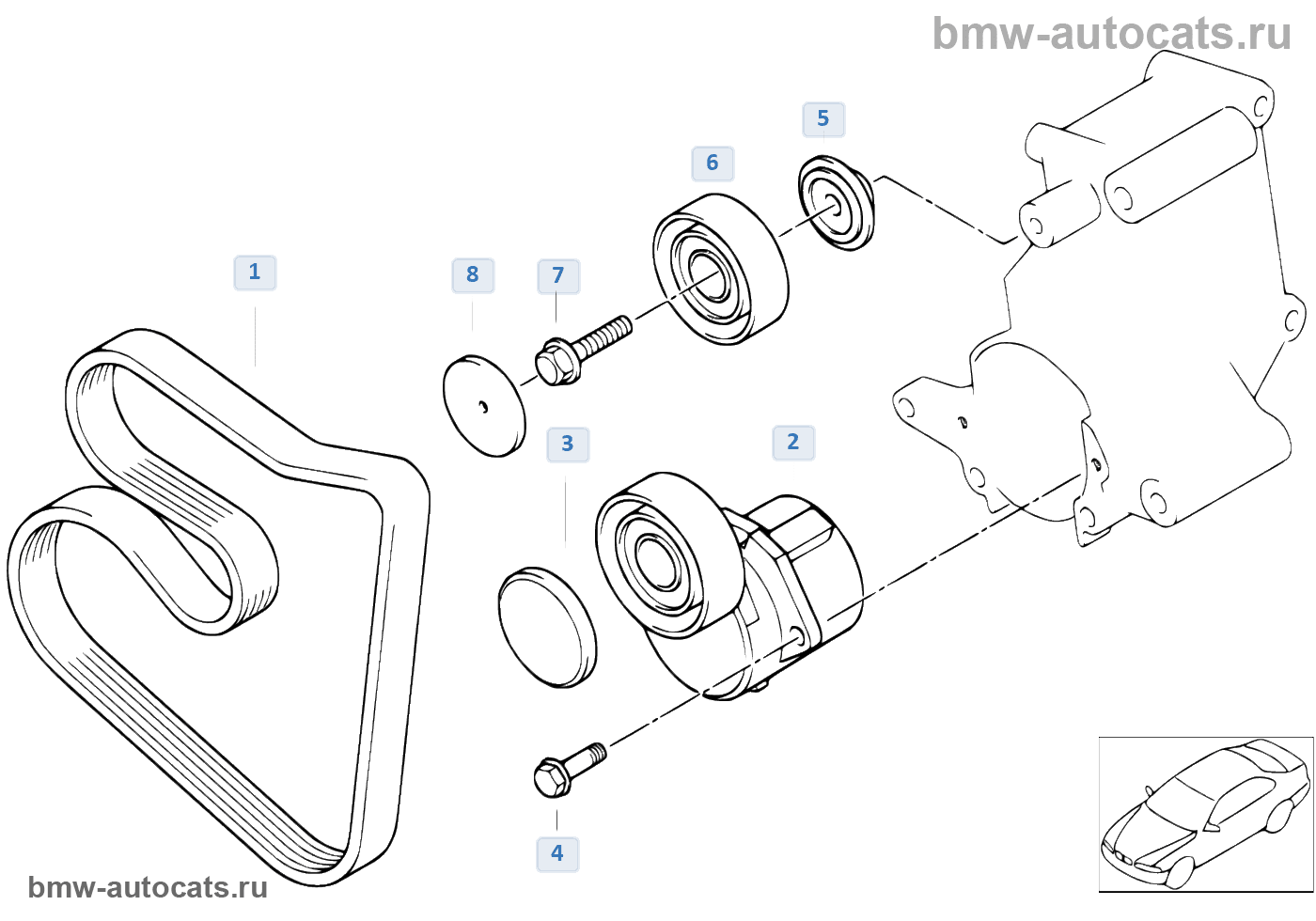 bmw-autocats.ru

5

6

1

8

7

3

2

4

bmw-autocats.ru