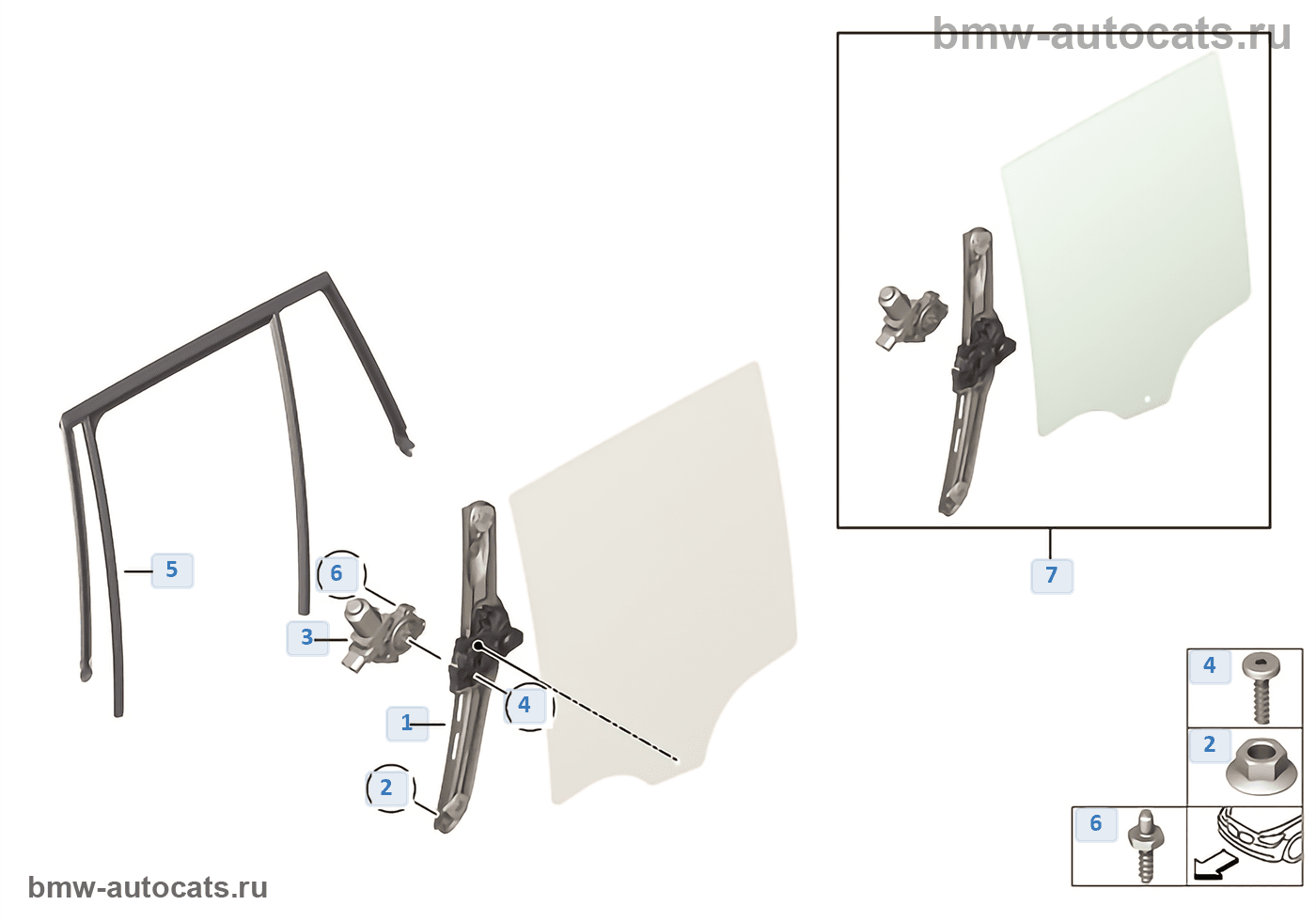 bmw-autocats.ru

5

6

3

4

1

2

7

4

2

6

bmw-autocats.ru