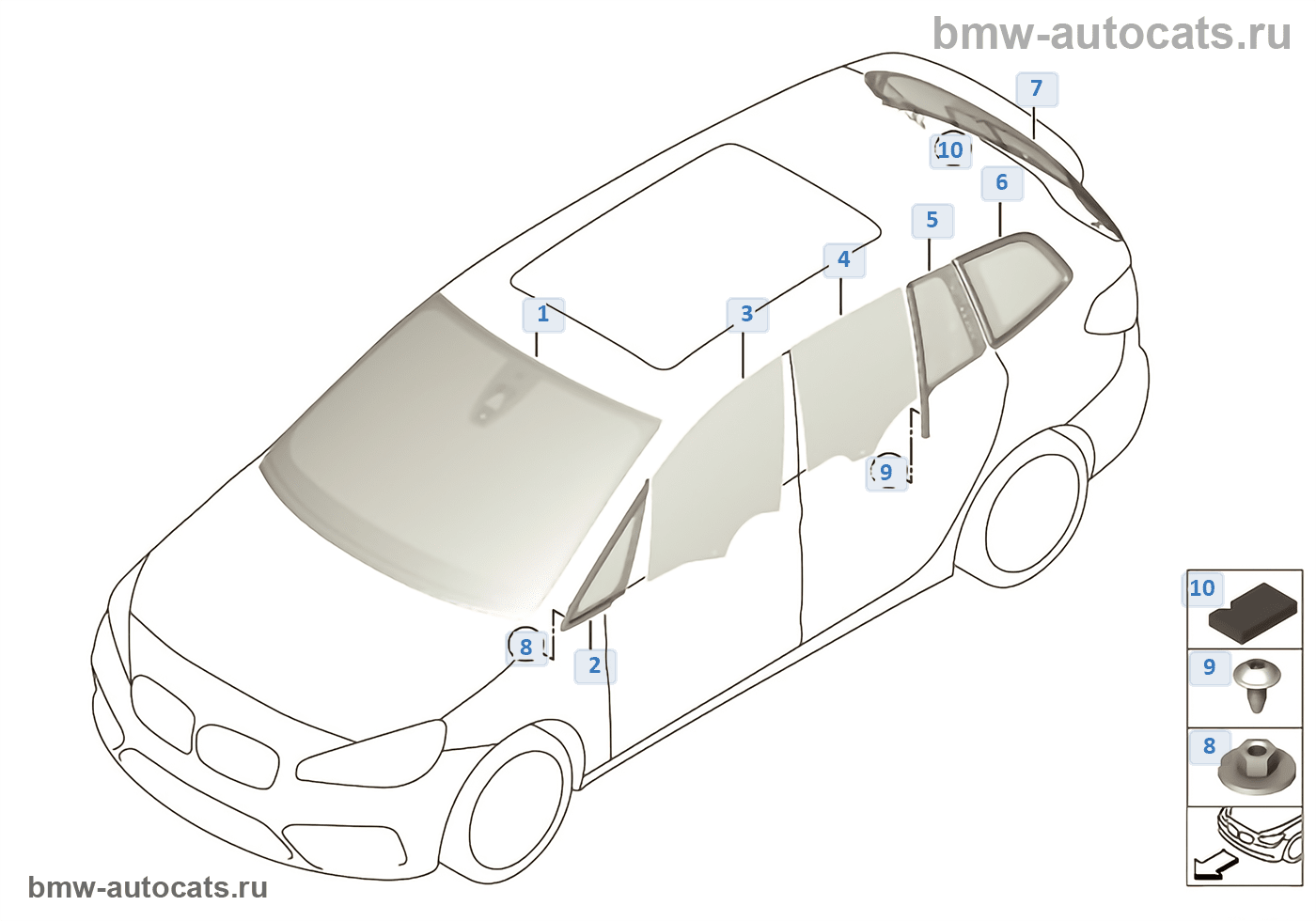 bmw-autocats.ru

7
10
6
5
4
3
1
9
8
2

10
9
8

bmw-autocats.ru