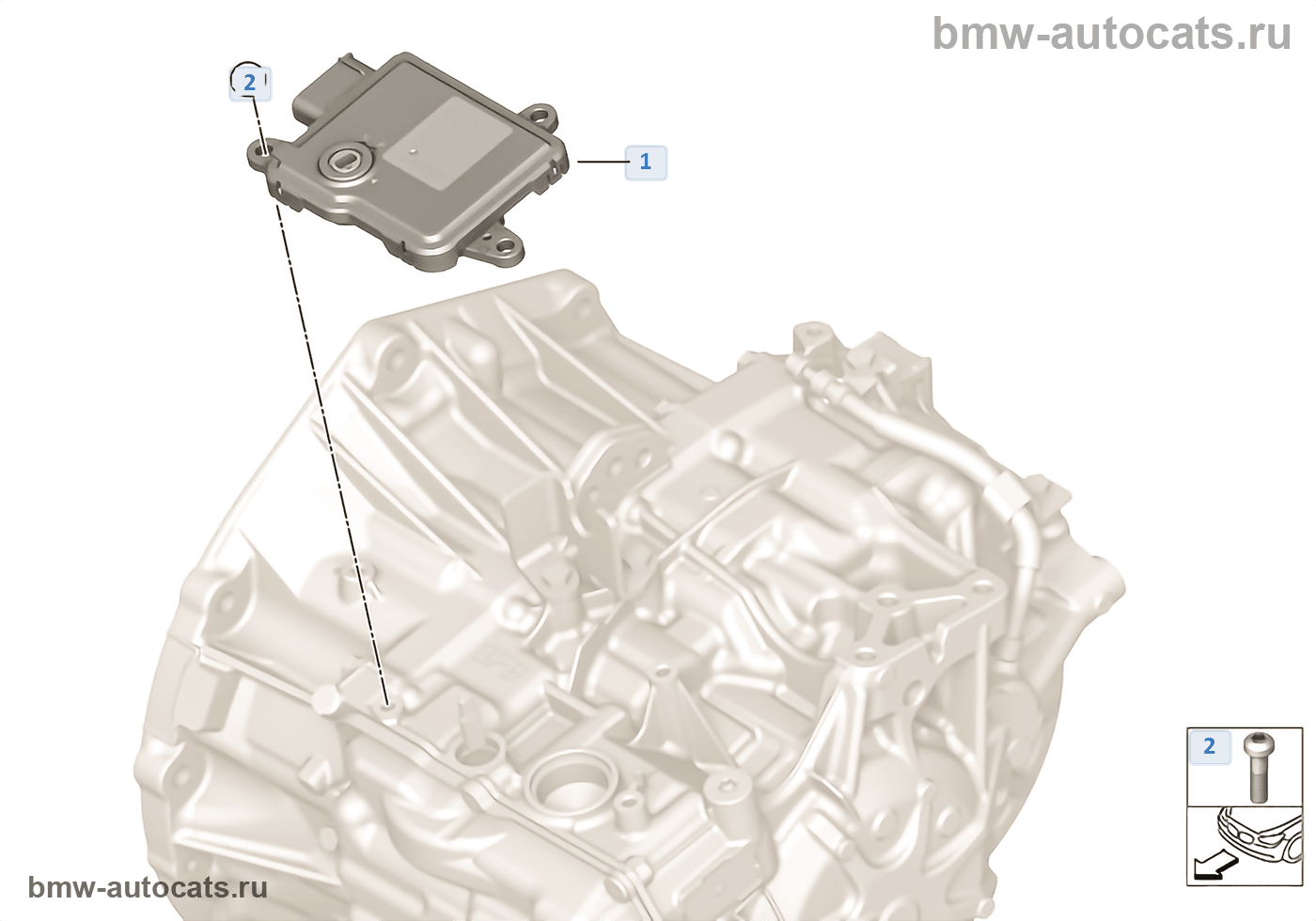 bmw-autocats.ru

2

1

2

bmw-autocats.ru