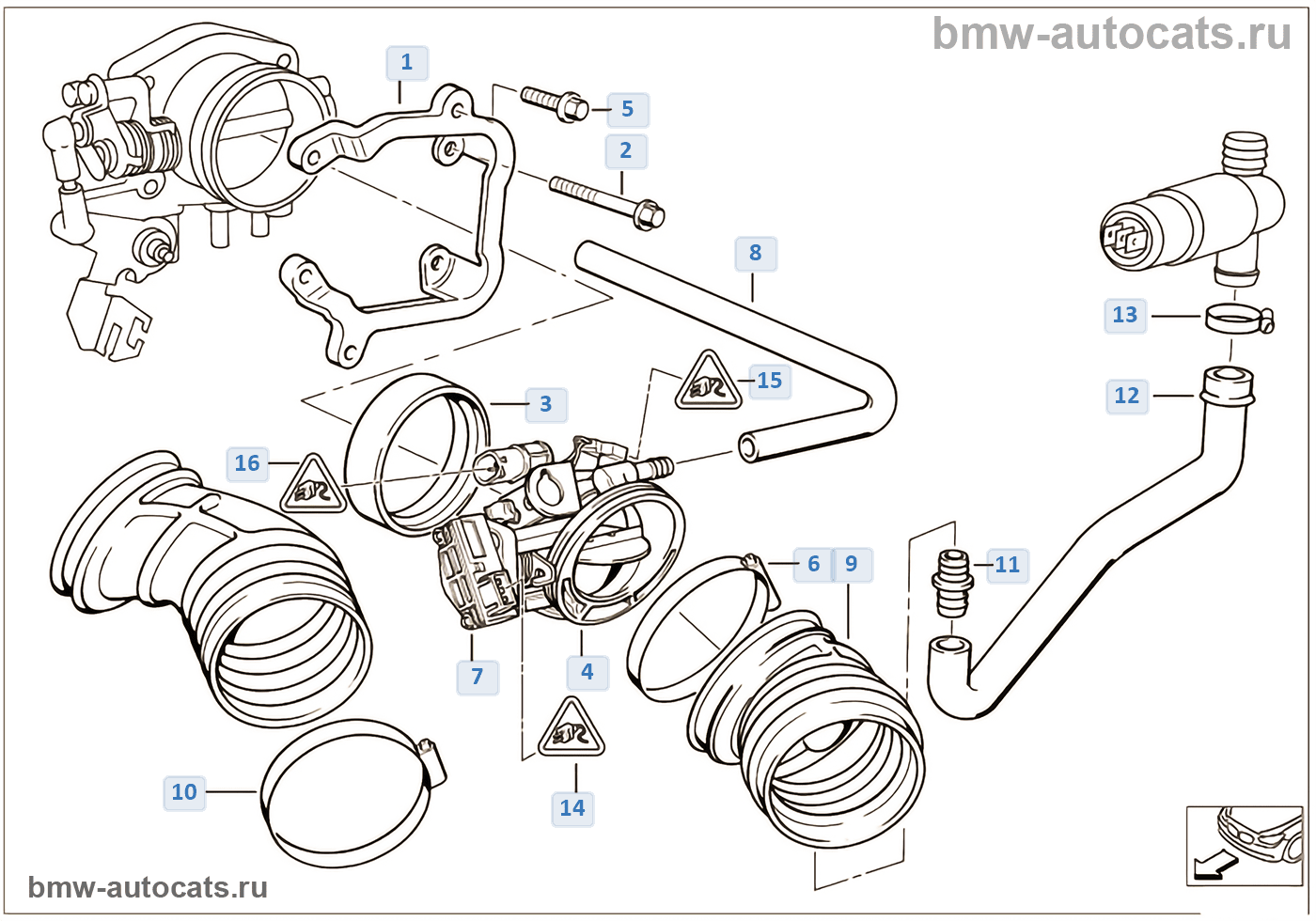 bmw-autocats.ru

1

5

2

8

13

12

15

3

16

6

9

11

7

4

14

10

bmw-autocats.ru