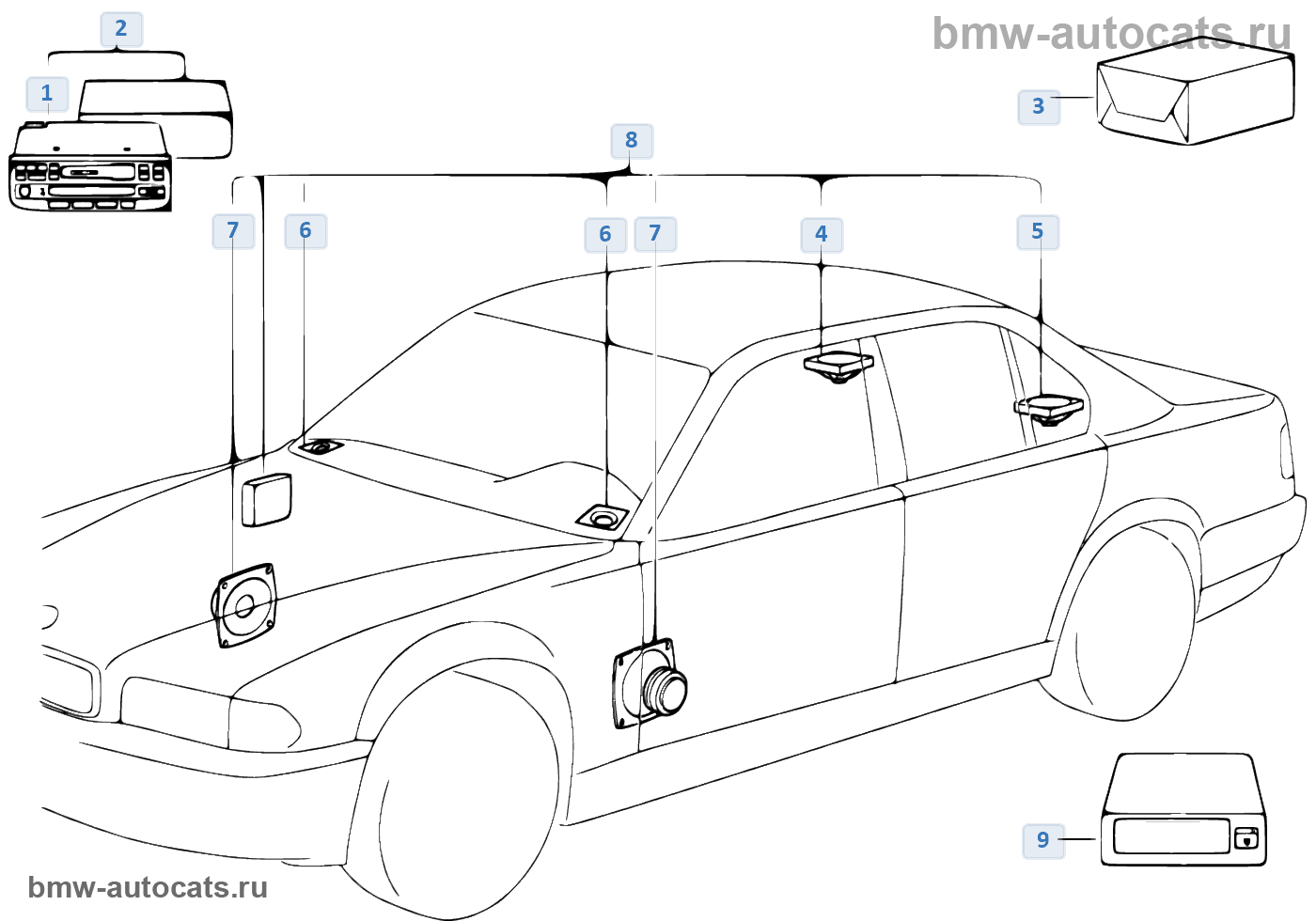 bmw-autocats.ru

2

1

3

8

7

6

6

7

4

5

9

bmw-autocats.ru