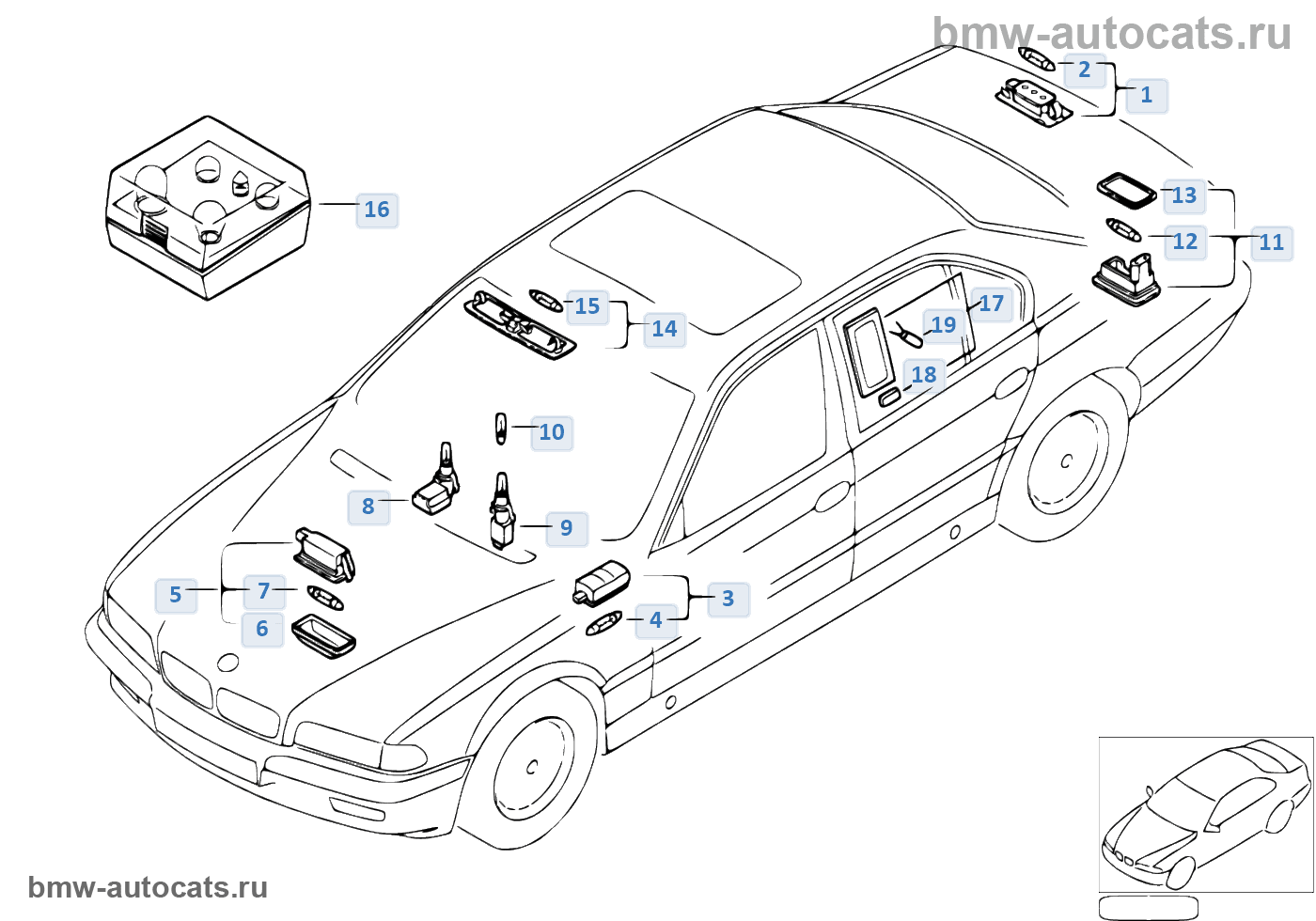 bmw-autocats.ru

2
1
16
13
12
11
15
14
17
19
18
10
8
9
5
7
6
3
4

bmw-autocats.ru