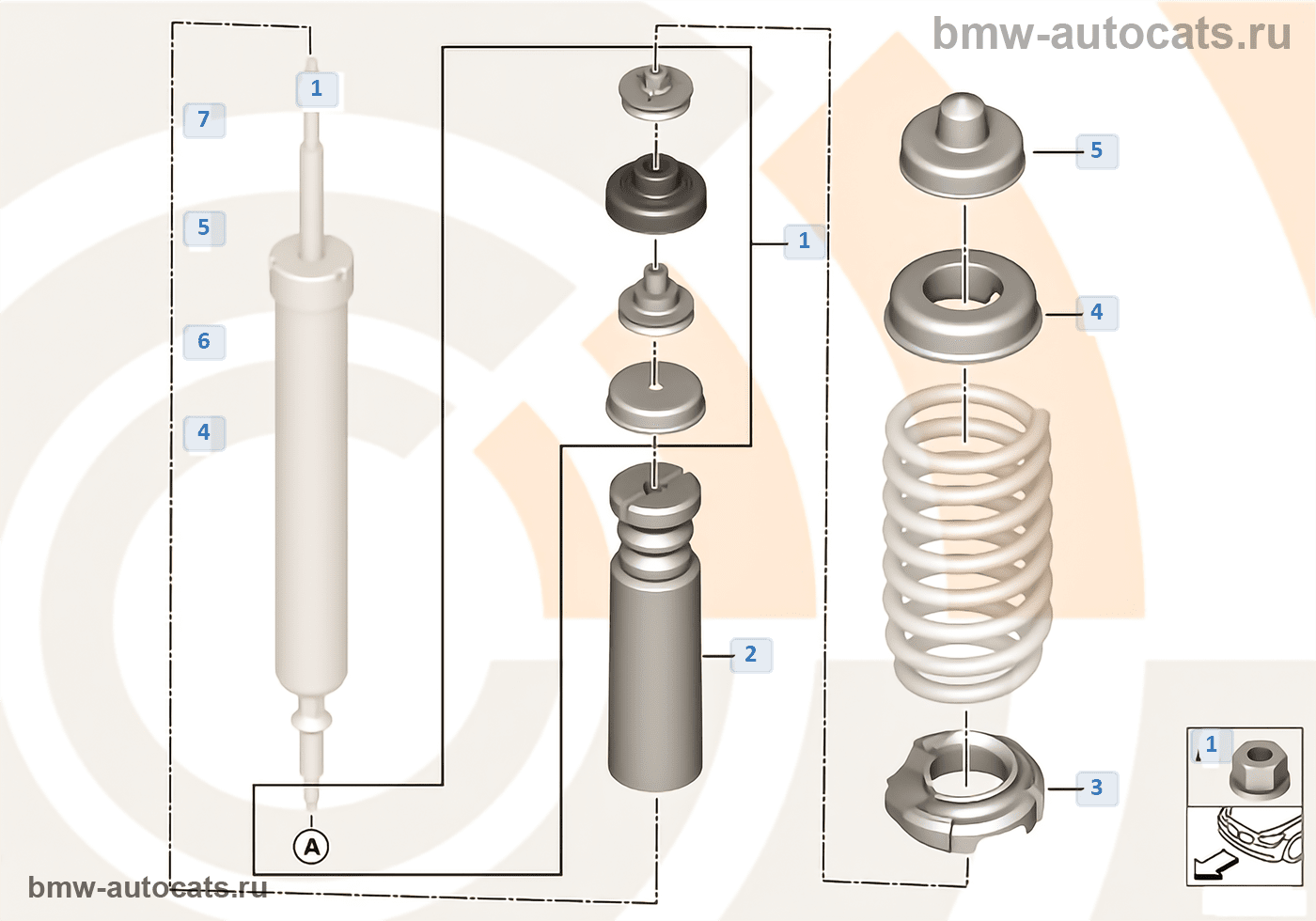 bmw-autocats.ru

1

7

5

6

4

1

5

4

2

3

A

1

bmw-autocats.ru