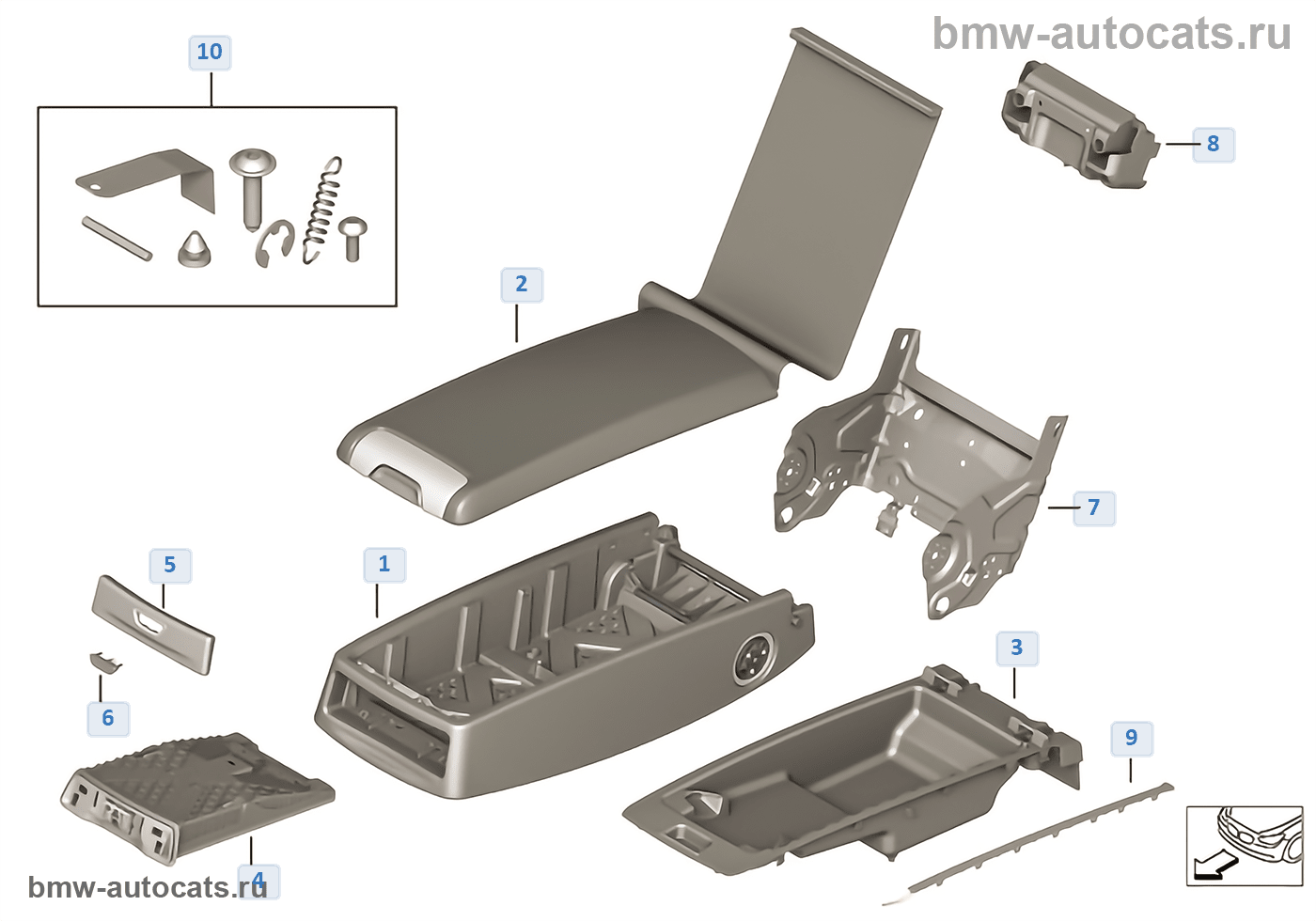 bmw-autocats.ru

10

8

2

7

5

1

3

6

9

4

bmw-autocats.ru