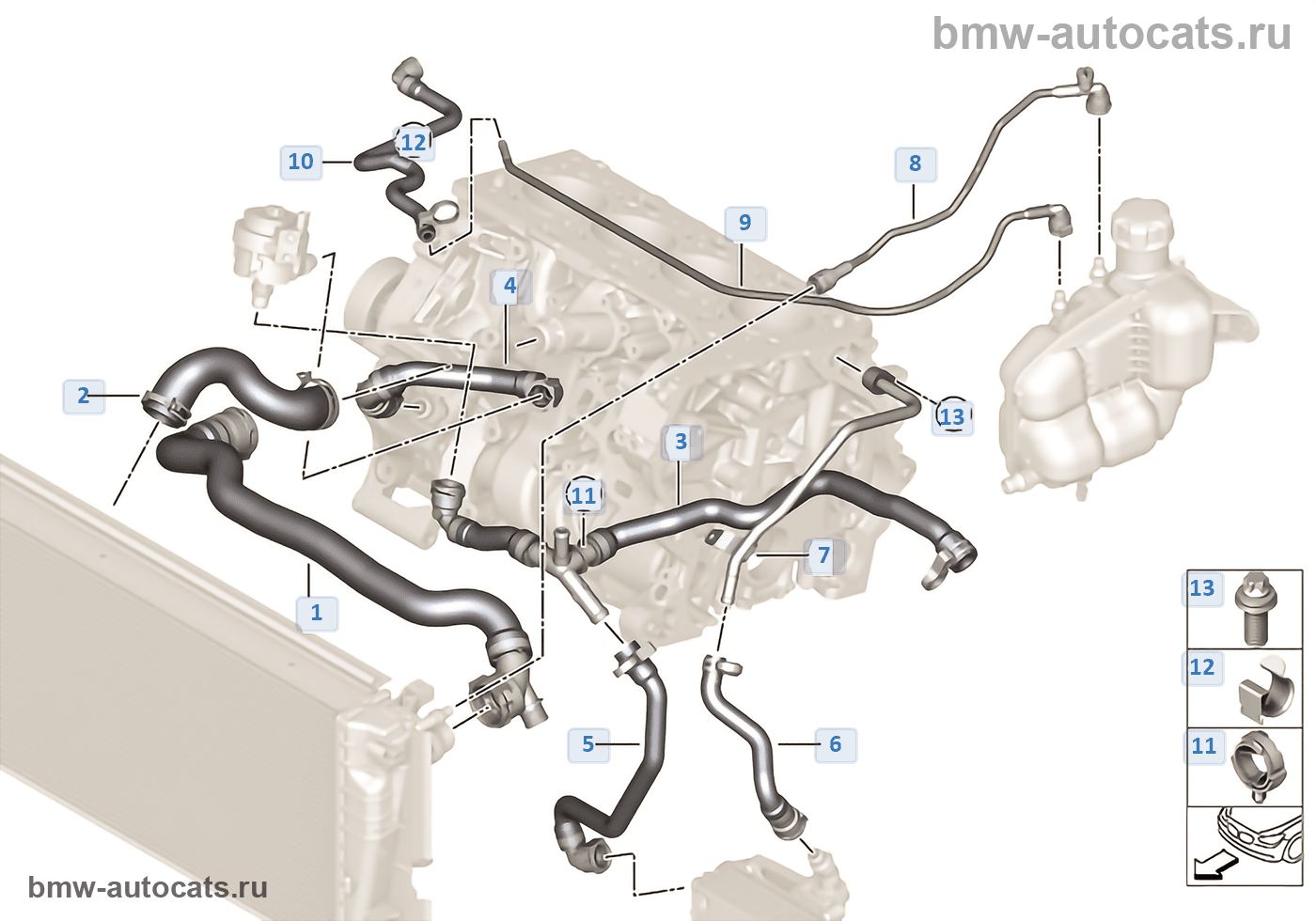 bmw-autocats.ru

12
10
8
9
4
2
13
3
11
7
1
5
6

13
12
11

bmw-autocats.ru