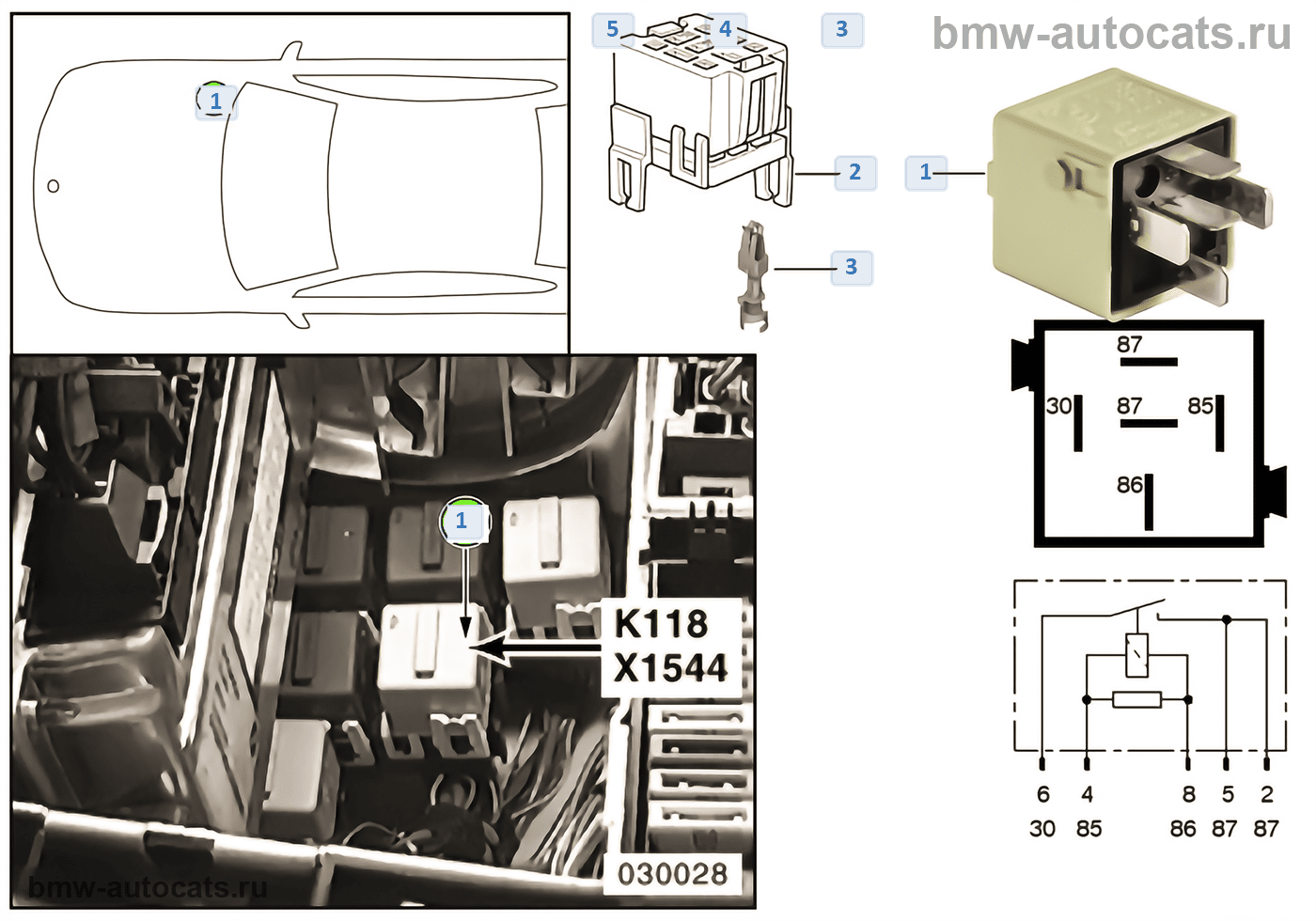 bmw-autocats.ru

1

5 4 3

2

3

1

87

30 87 85

86

1

K118
X1544

030028

bmw-autocats.ru

6 4 8 5 2
30 85 86 87 87