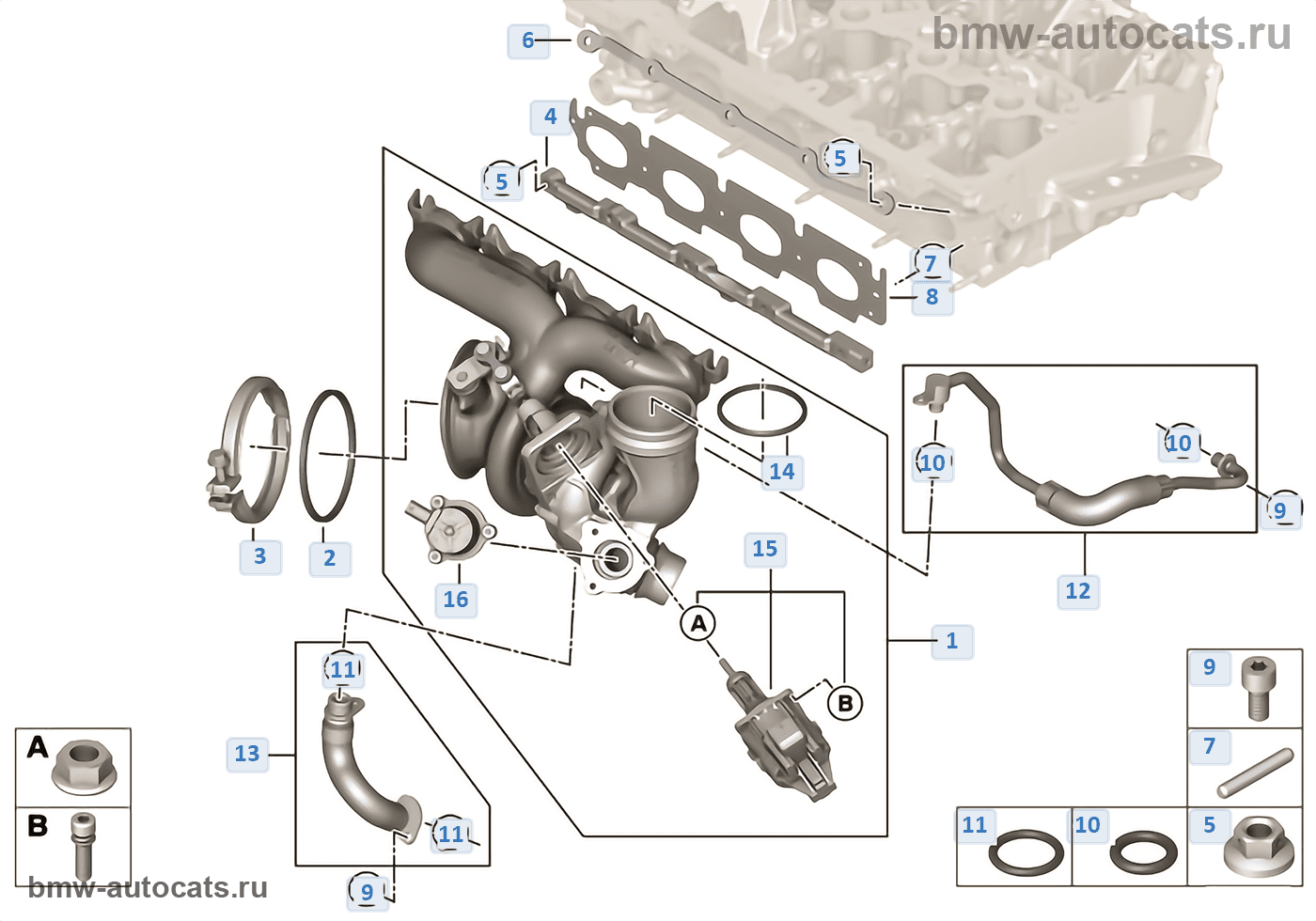 bmw-autocats.ru

6
4
5
5
7
8
14
10
10
9
12
3
2
16
15
A
B
1
11
13
11
9
A
B
9
7
11
10
5

bmw-autocats.ru