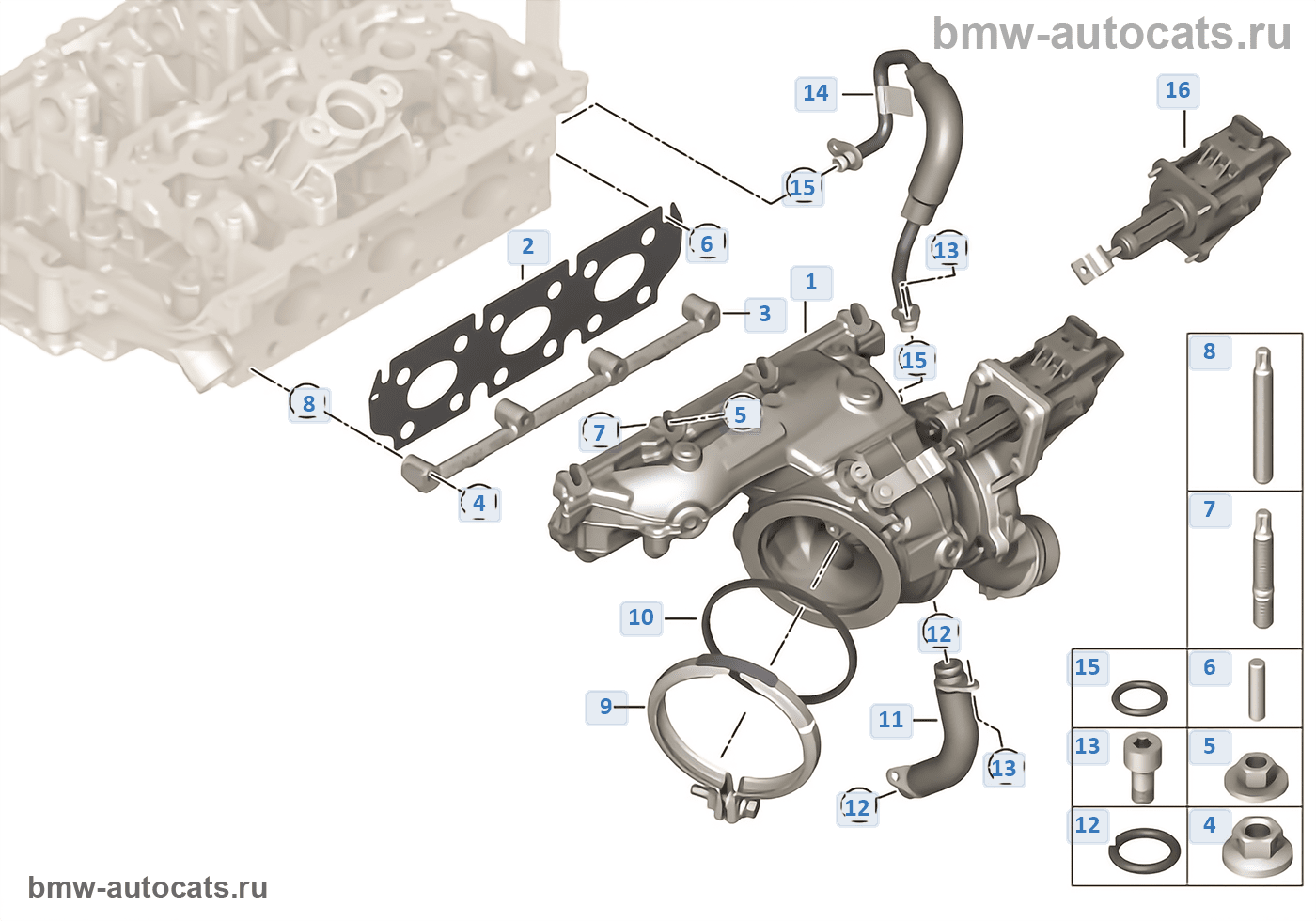 bmw-autocats.ru

14
16
15
6
2
13
1
3
15
8
5
7
4
10
12
9
11
13
12

8
7
15
6
13
5
12
4

bmw-autocats.ru