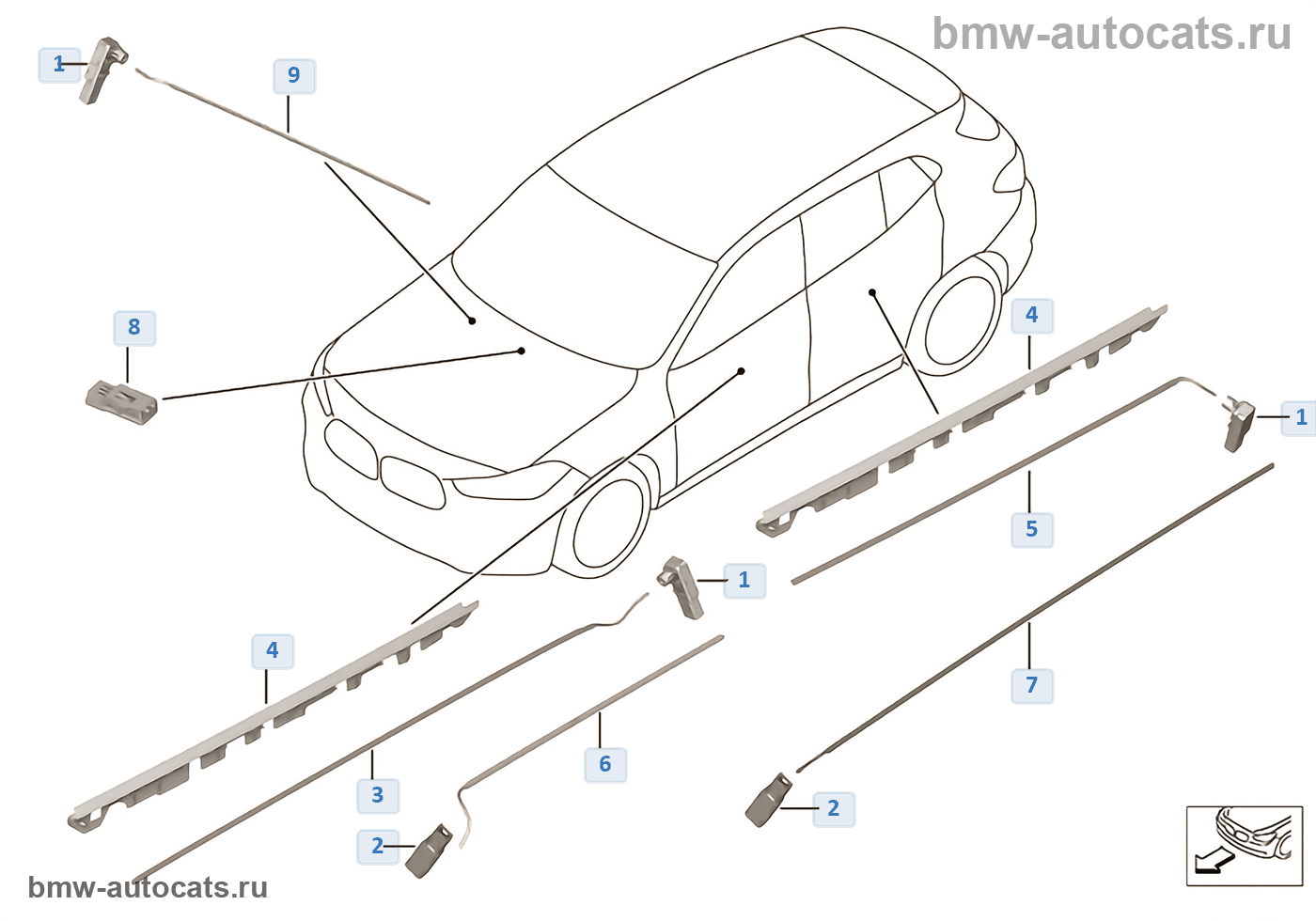 bmw-autocats.ru

1

9

8

4

1

5

1

4

7

6

3

2

2

bmw-autocats.ru