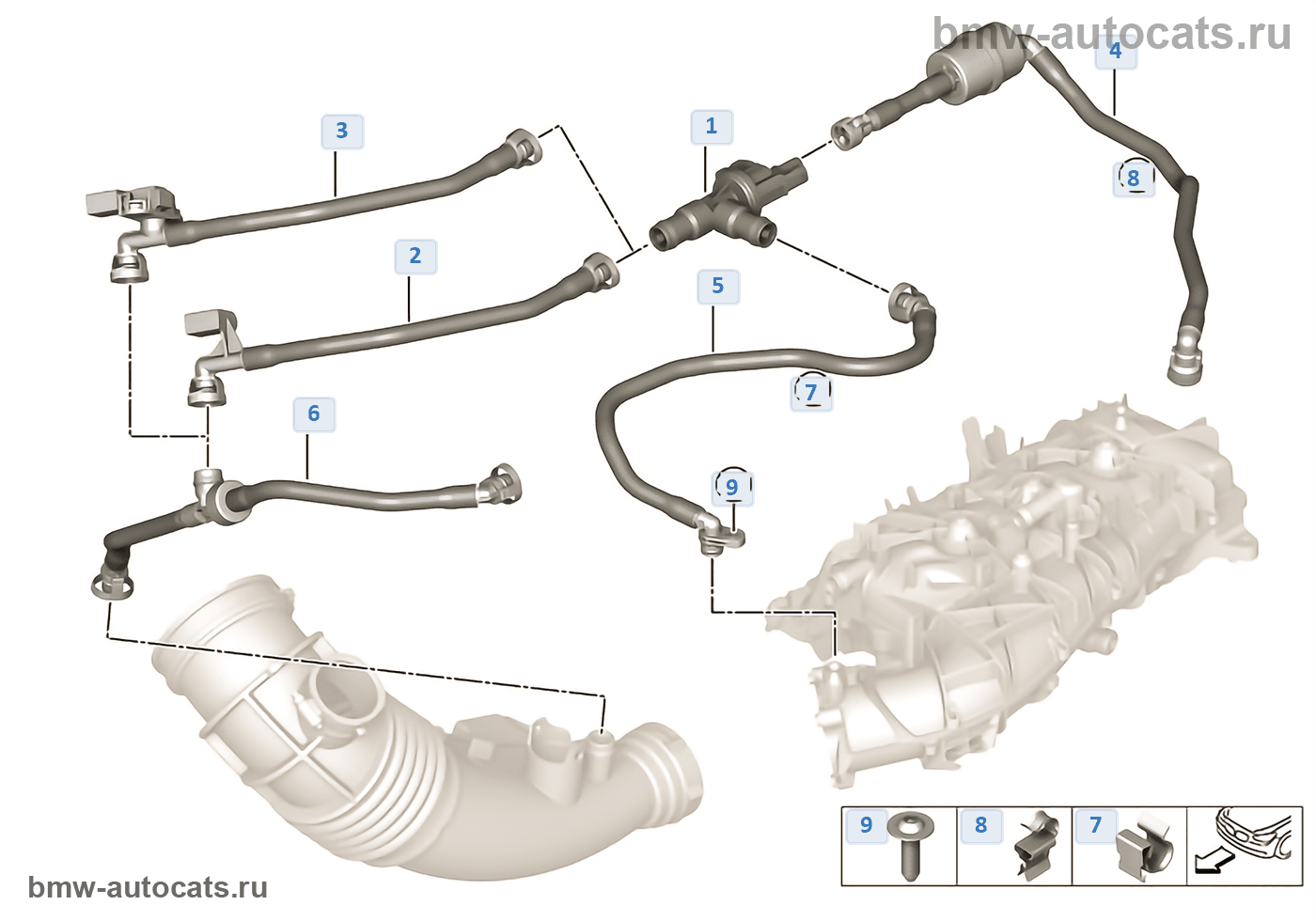 bmw-autocats.ru

4

3

1

8

2

5

7

6

9

9

8

7

bmw-autocats.ru