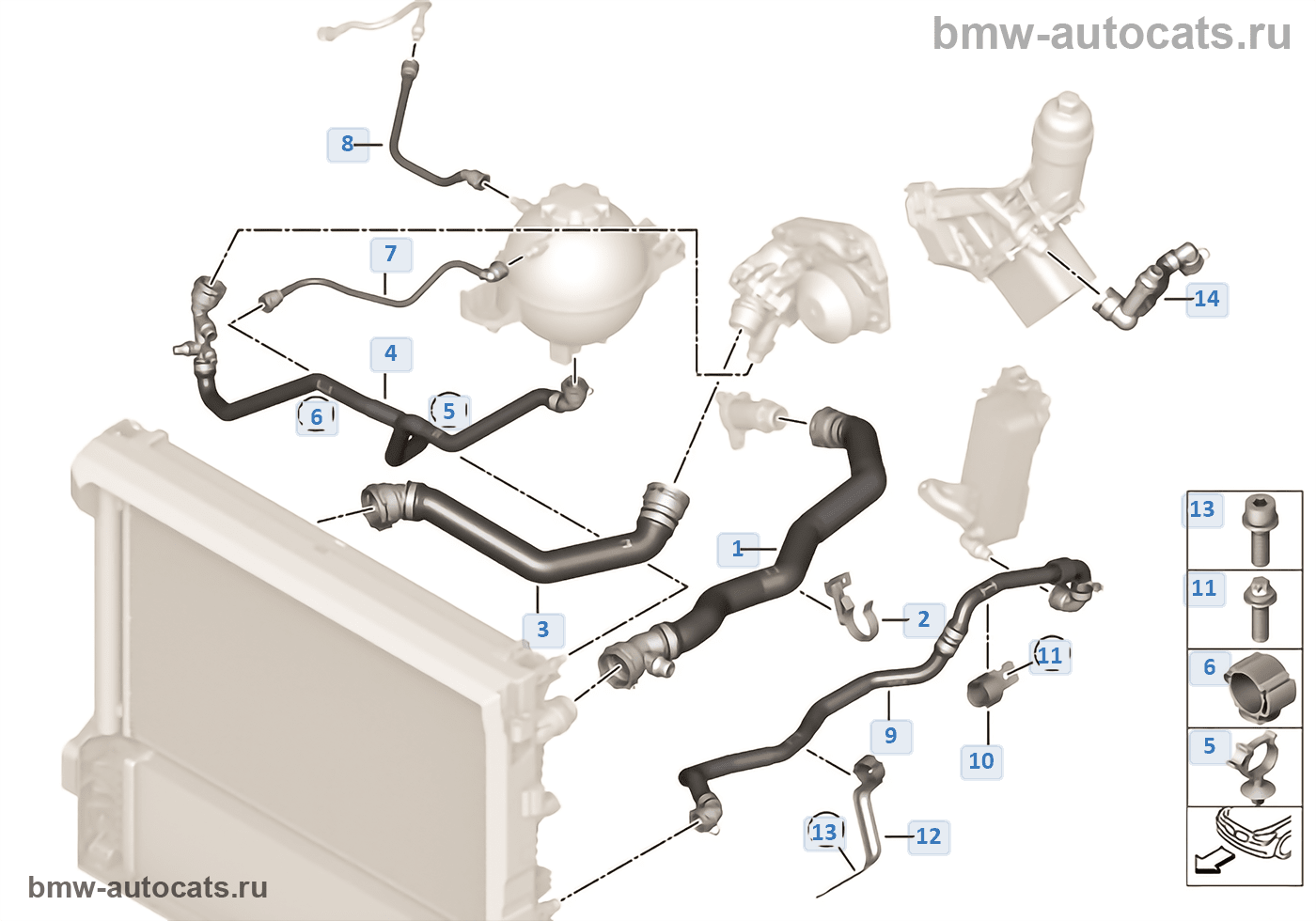 bmw-autocats.ru

8

7

14

4

6

5

1

3

2

11

9

10

13

12

13

11

6

5

bmw-autocats.ru