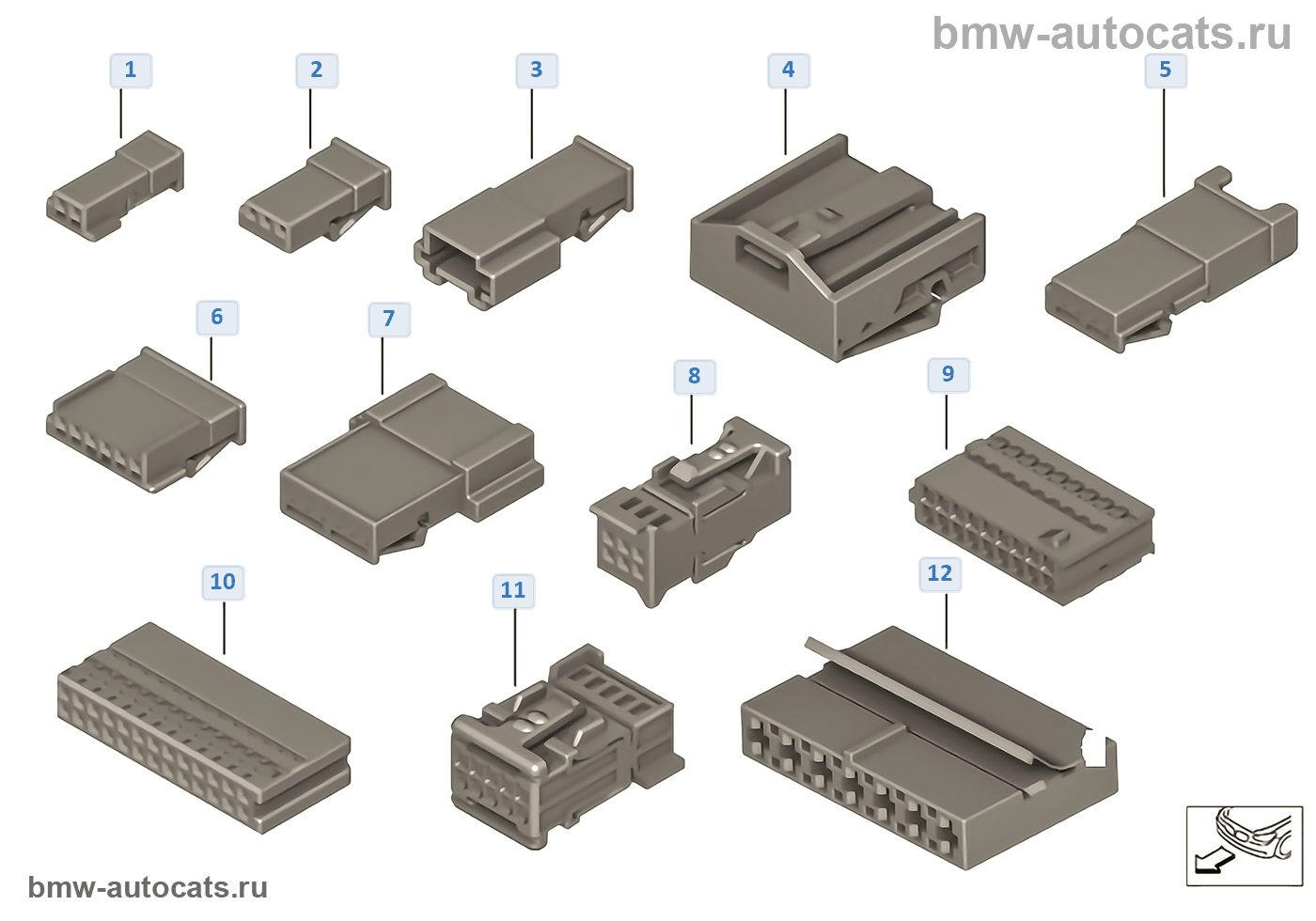 bmw-autocats.ru

1

2

3

4

5

6

7

8

9

10

11

12

bmw-autocats.ru