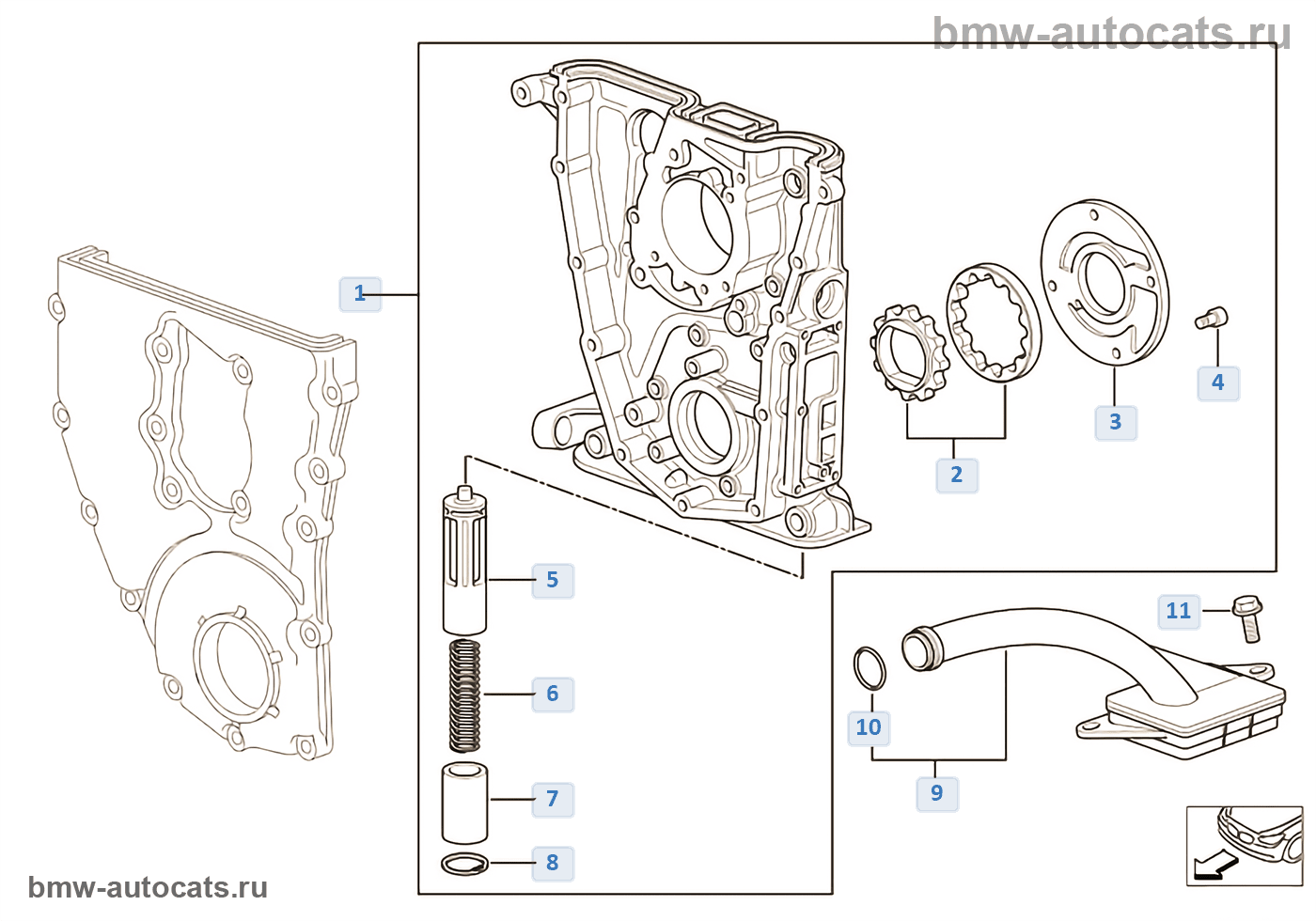 bmw-autocats.ru

1

2

3

4

5

6

7

8

9

10

11

bmw-autocats.ru