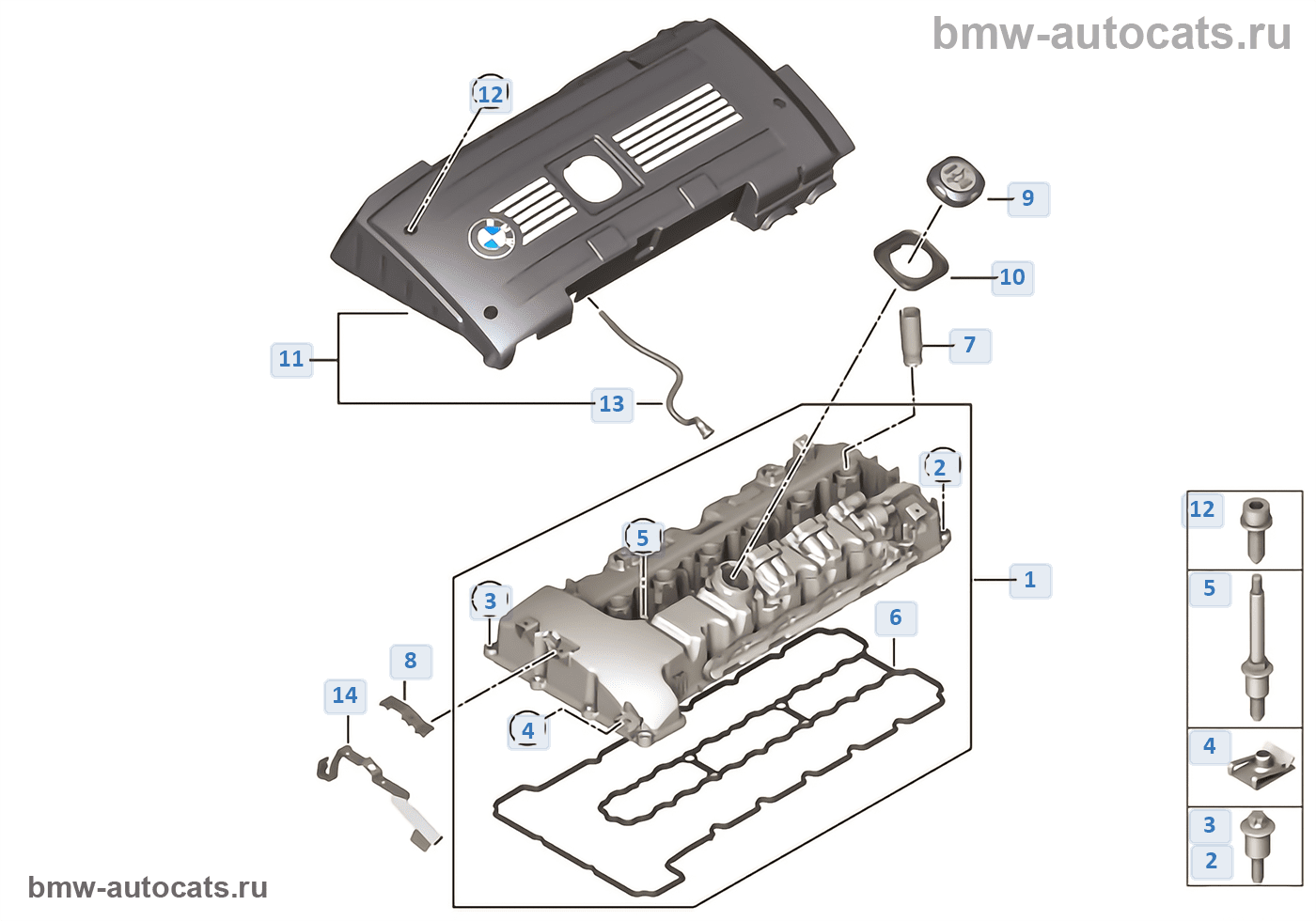 bmw-autocats.ru

12

9

10

7

11

13

2

5

1

3

6

8

14

4

12

5

4

3

2

bmw-autocats.ru