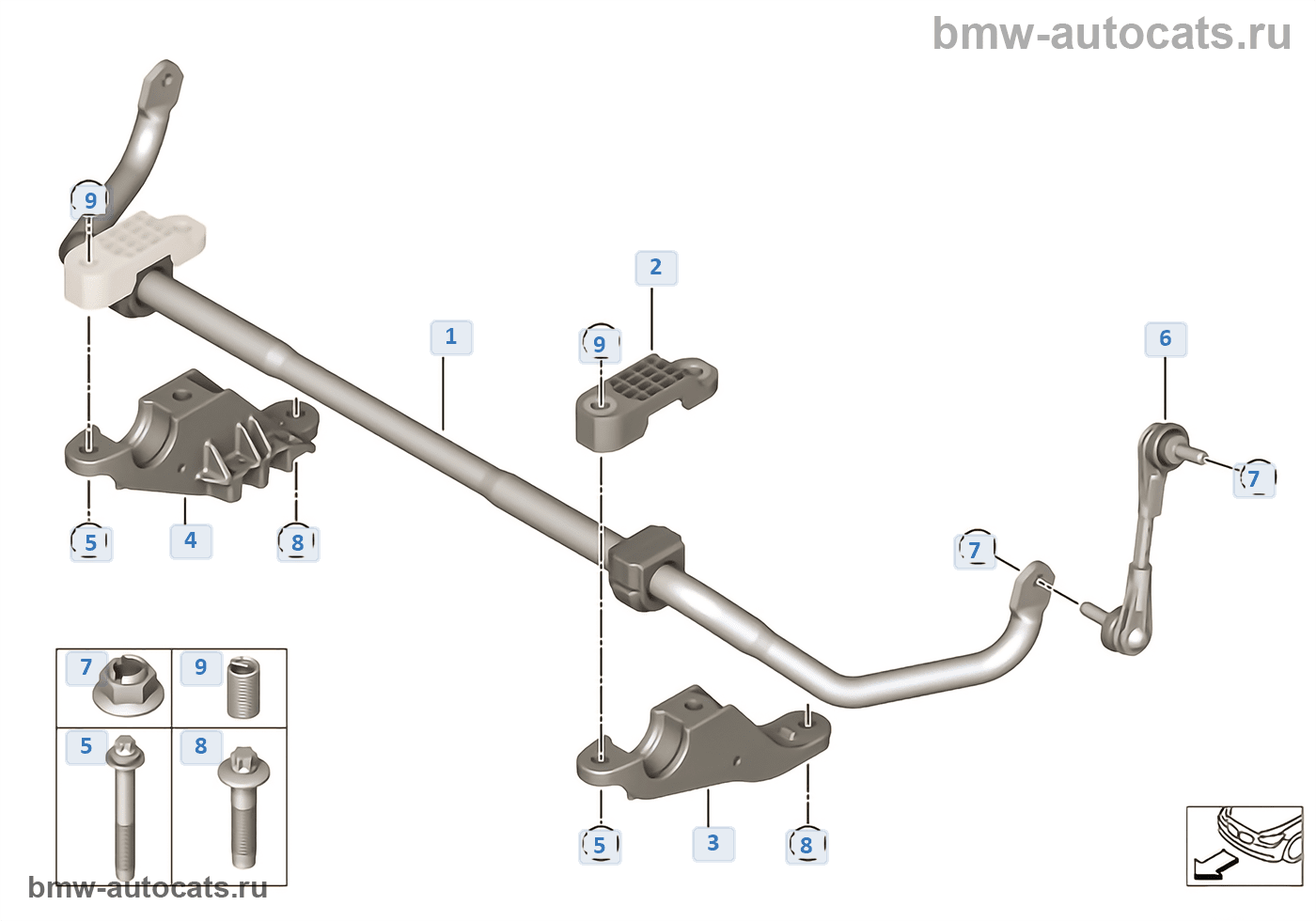 bmw-autocats.ru

9

2

1

9

6

7

5

4

8

7

7

9

5

8

5

3

8

bmw-autocats.ru