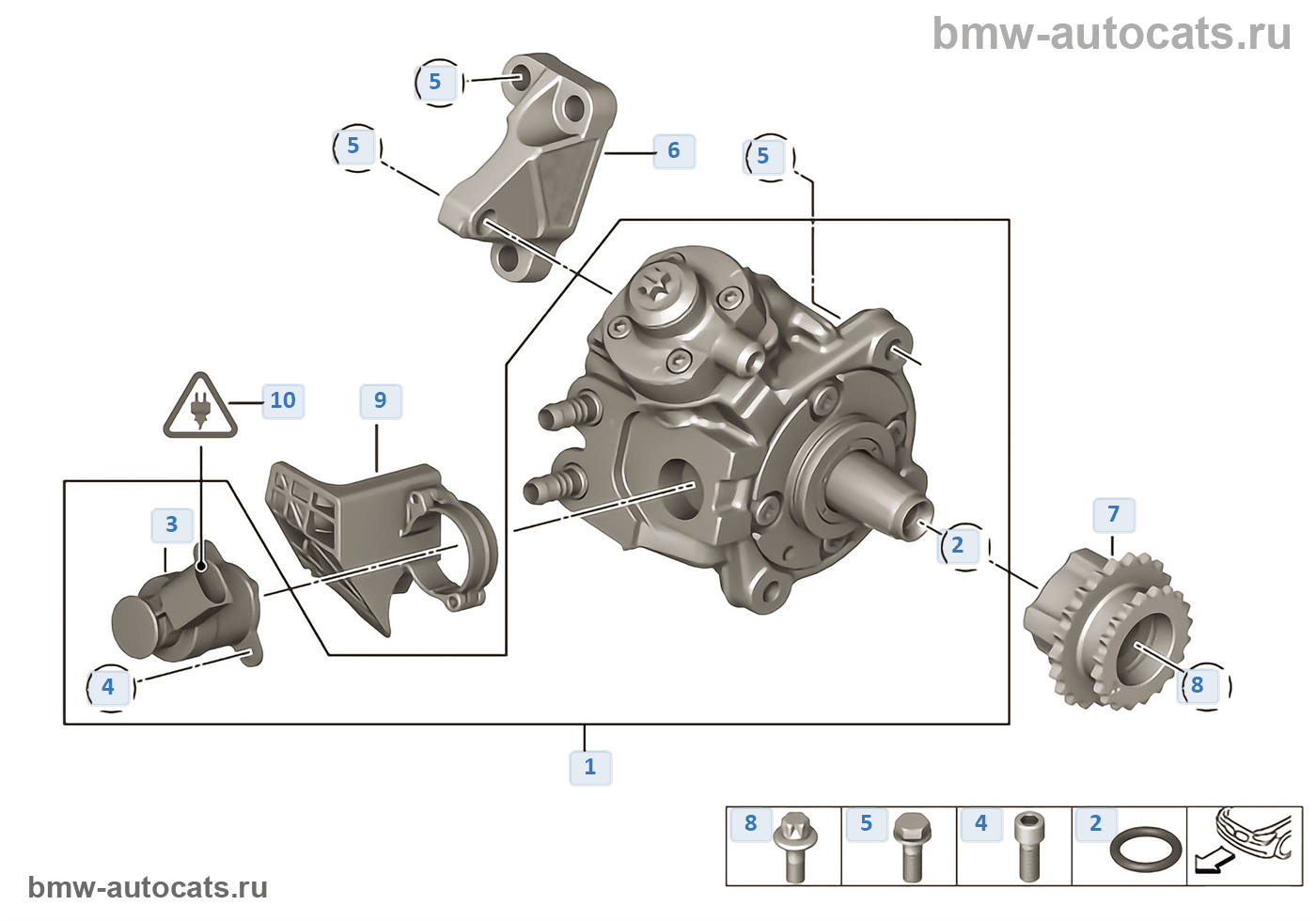 bmw-autocats.ru

5
5
6
5
10
9
3
2
7
4
8
1

8
5
4
2

bmw-autocats.ru