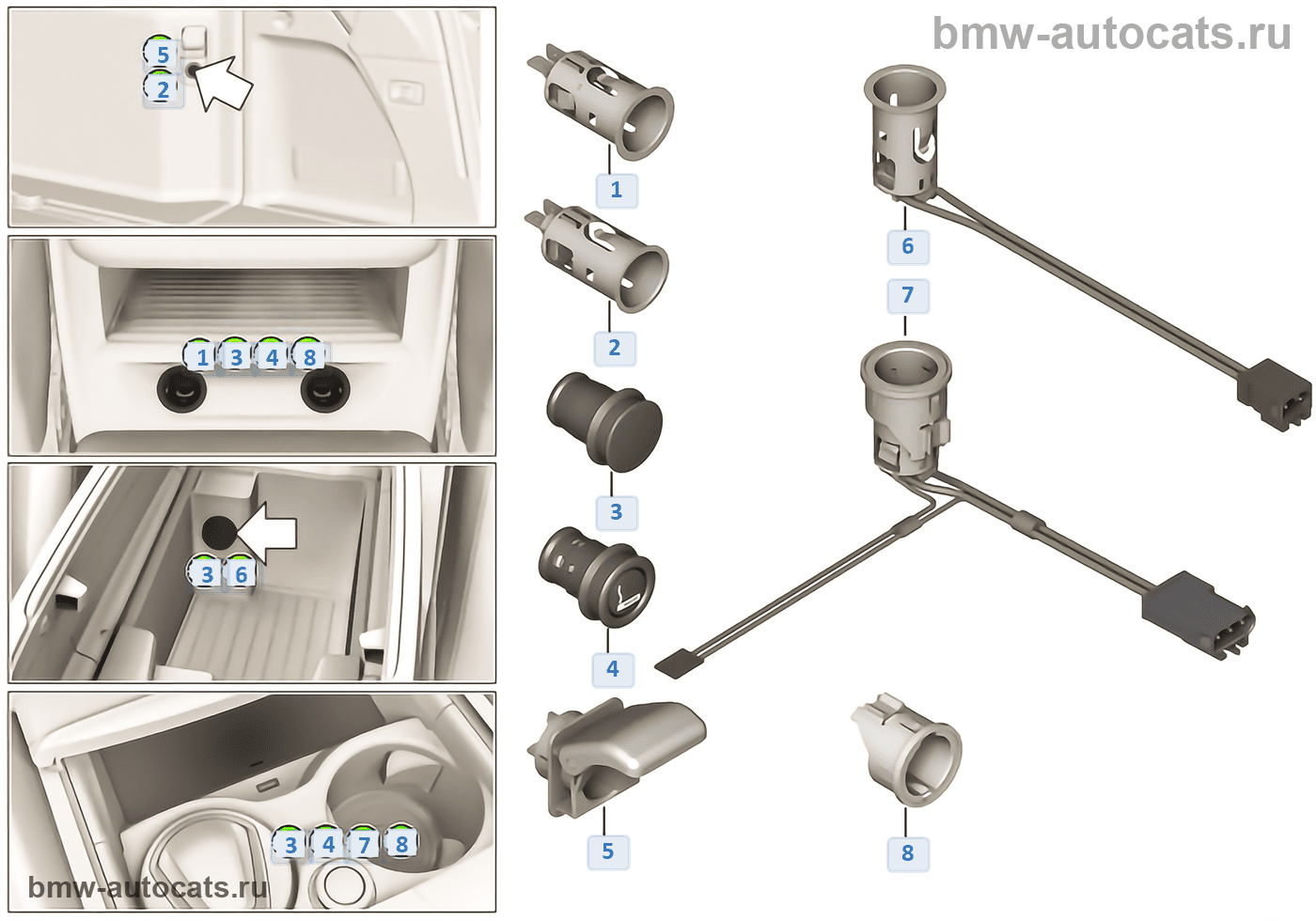 bmw-autocats.ru

5
2

1 3 4 8

3 6

3 4 7 8

bmw-autocats.ru

1
2
3
4
5
6
7
8