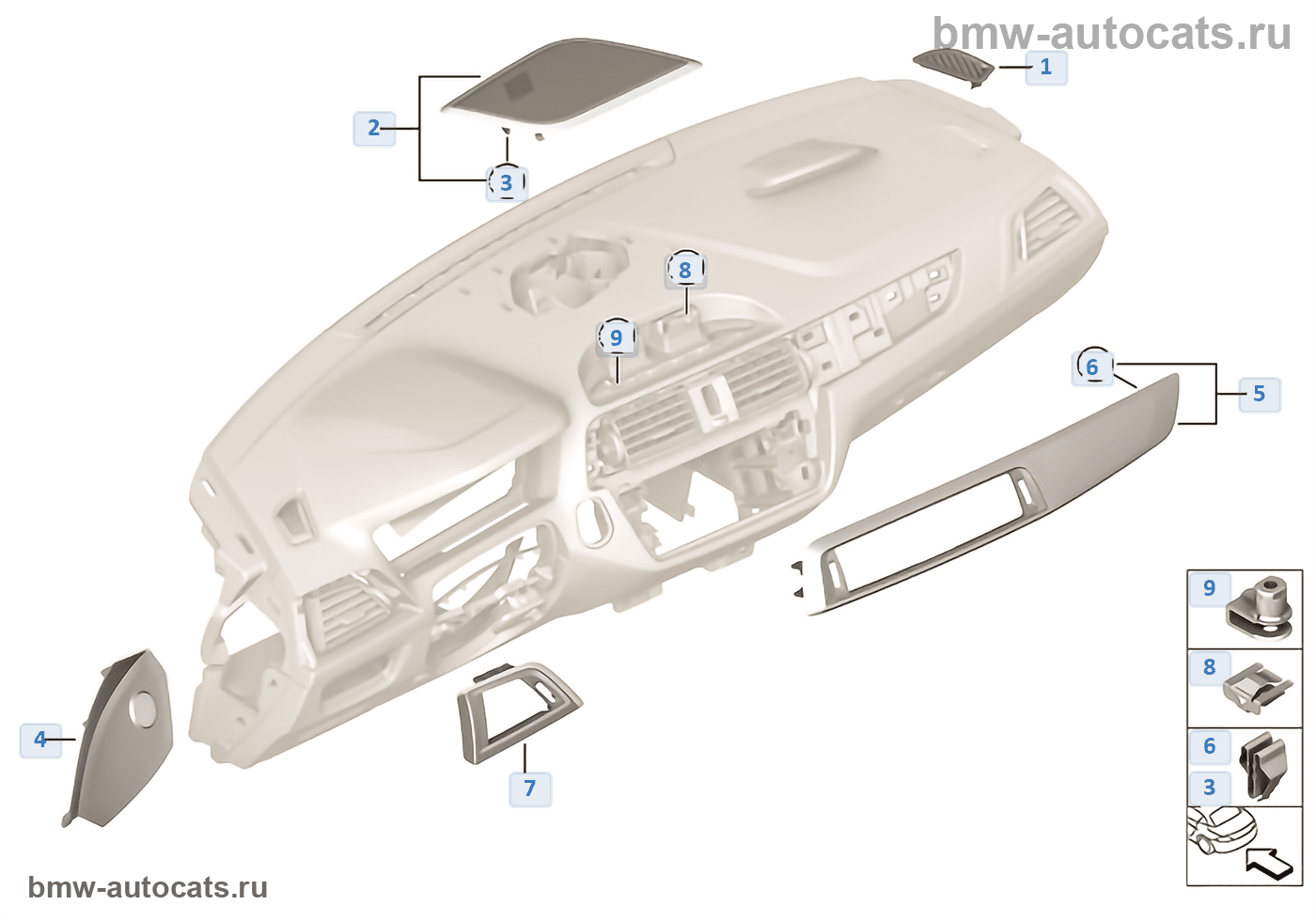 bmw-autocats.ru

1

2

3

8

9

6

5

4

7

9

8

6

3

bmw-autocats.ru