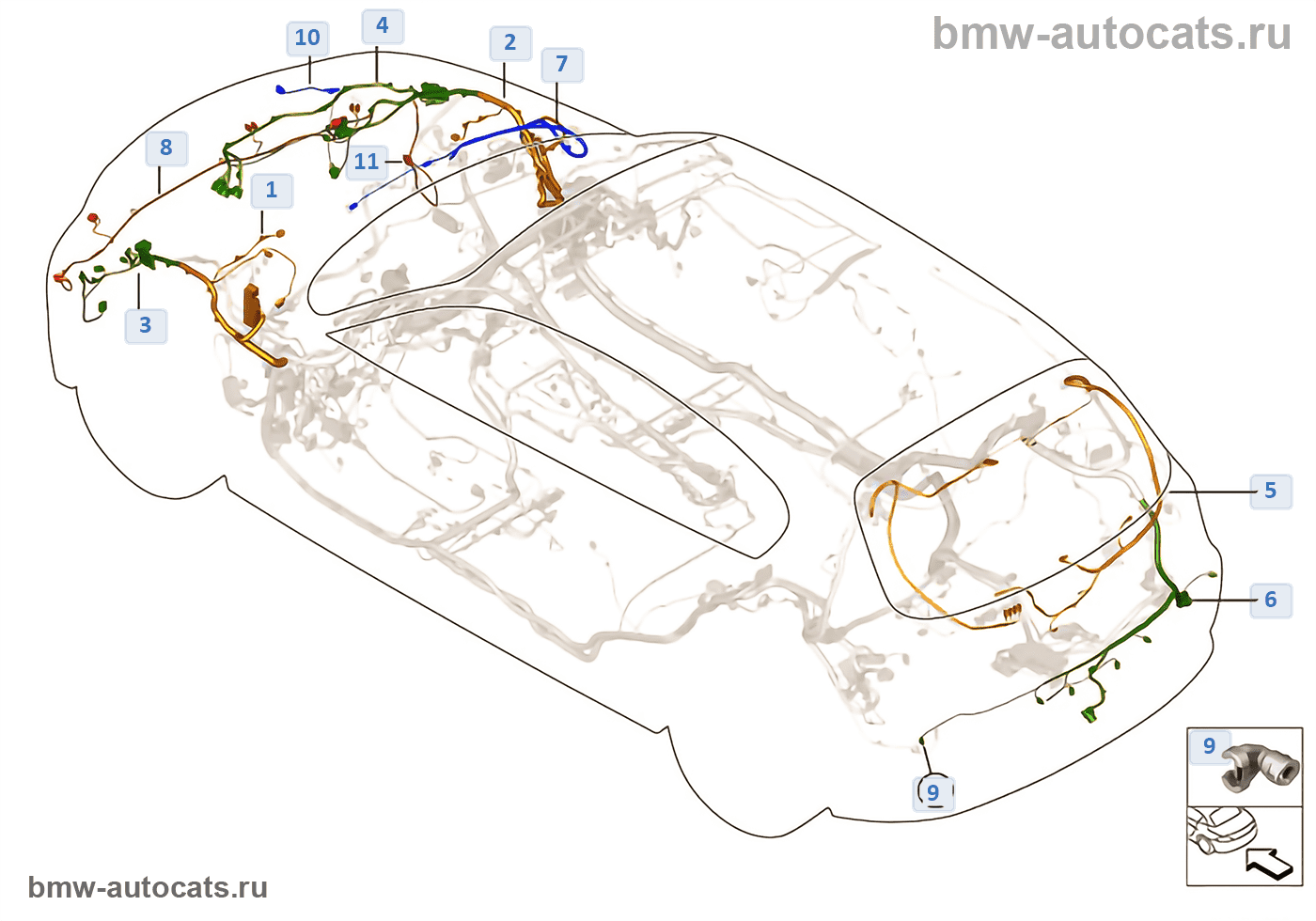 bmw-autocats.ru

10
4
2
7
8
11
1
3
5
6
9
9

bmw-autocats.ru