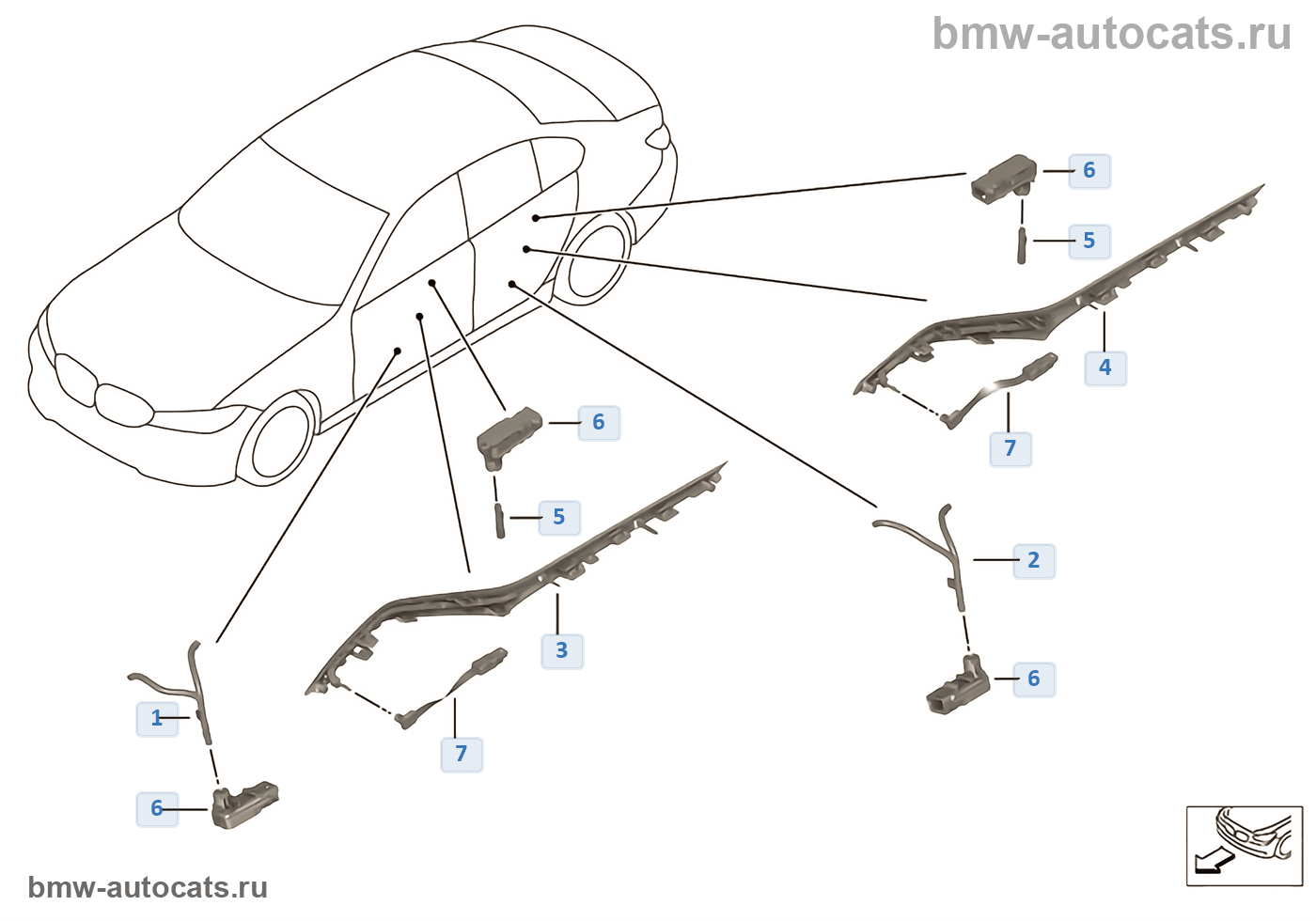 bmw-autocats.ru

6
5
4
7
6
5
2
3
6
1
7
6

bmw-autocats.ru