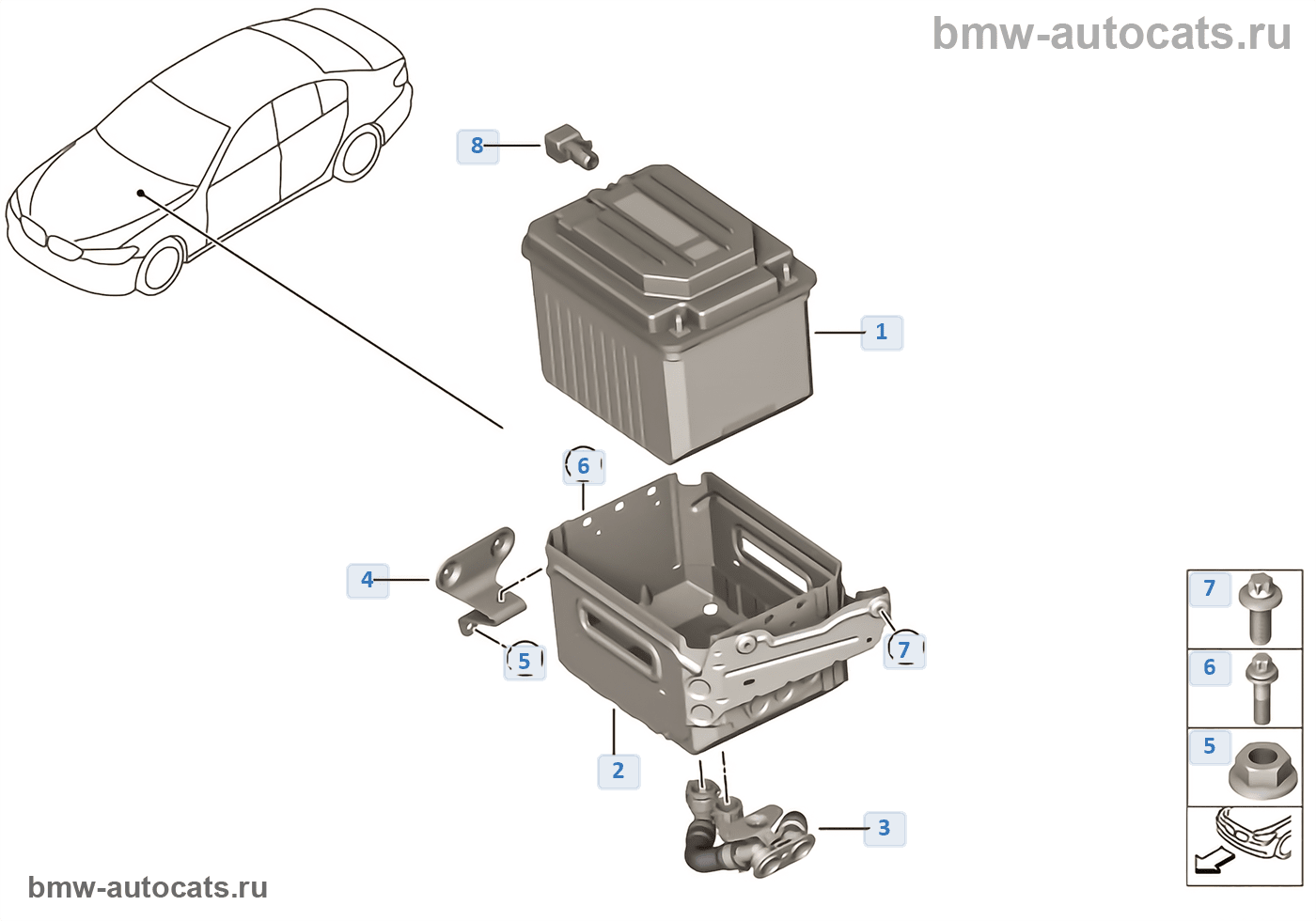 bmw-autocats.ru

8

1

6

4

5

7

2

3

7

6

5

bmw-autocats.ru