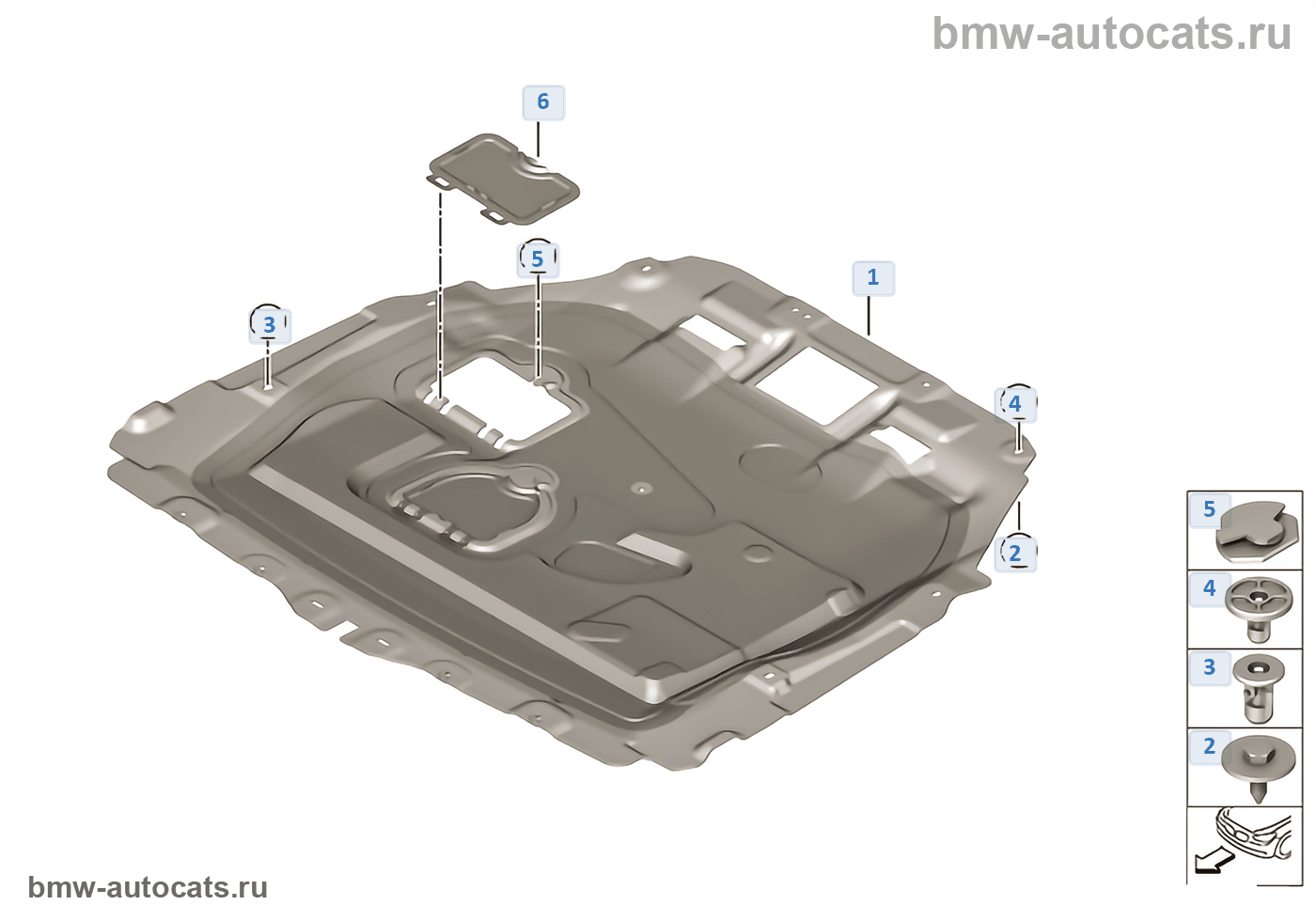 bmw-autocats.ru

6

5

1

3

4

2

5

4

3

2

bmw-autocats.ru