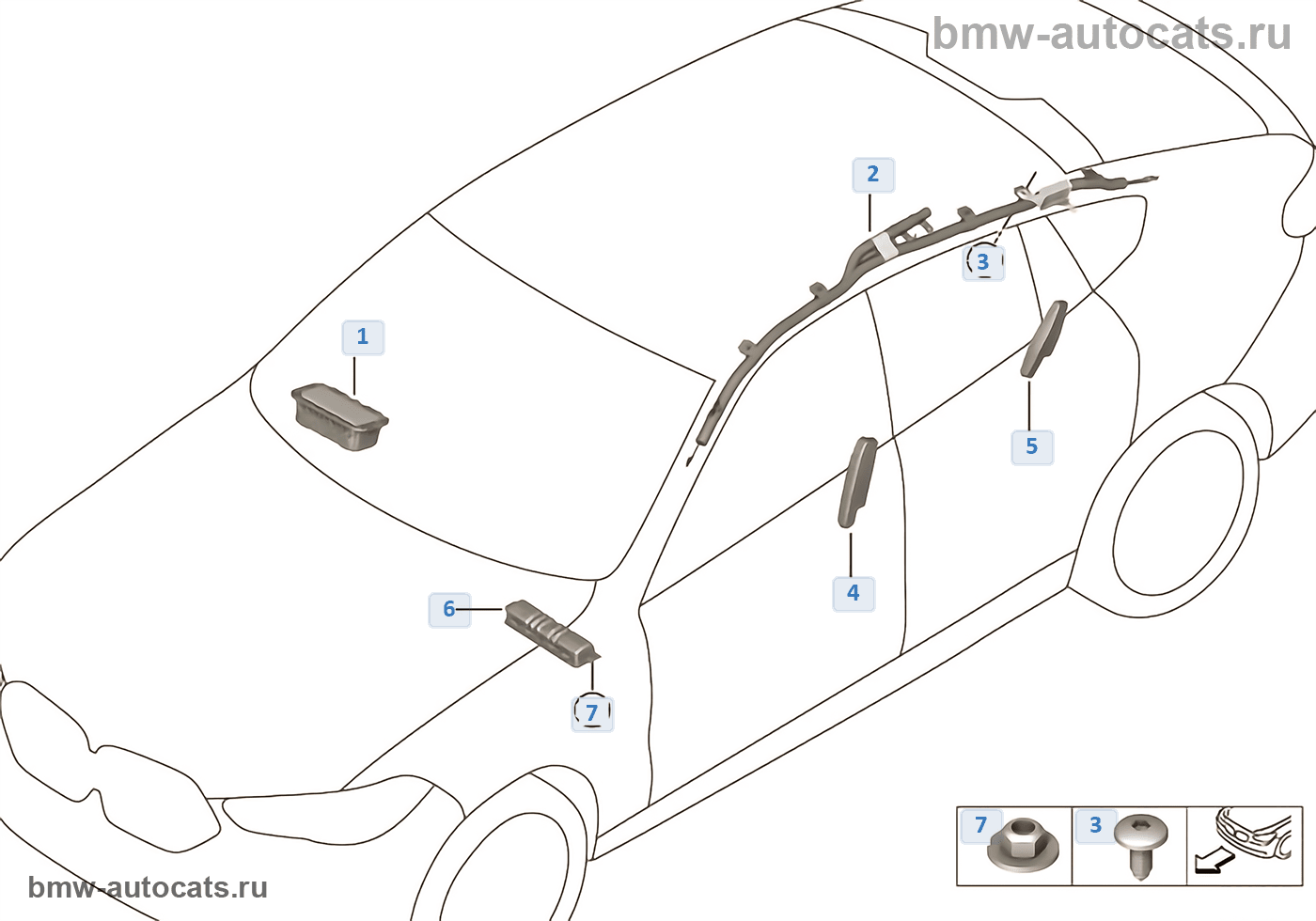 bmw-autocats.ru

2

3

1

5

4

6

7

7

3

bmw-autocats.ru