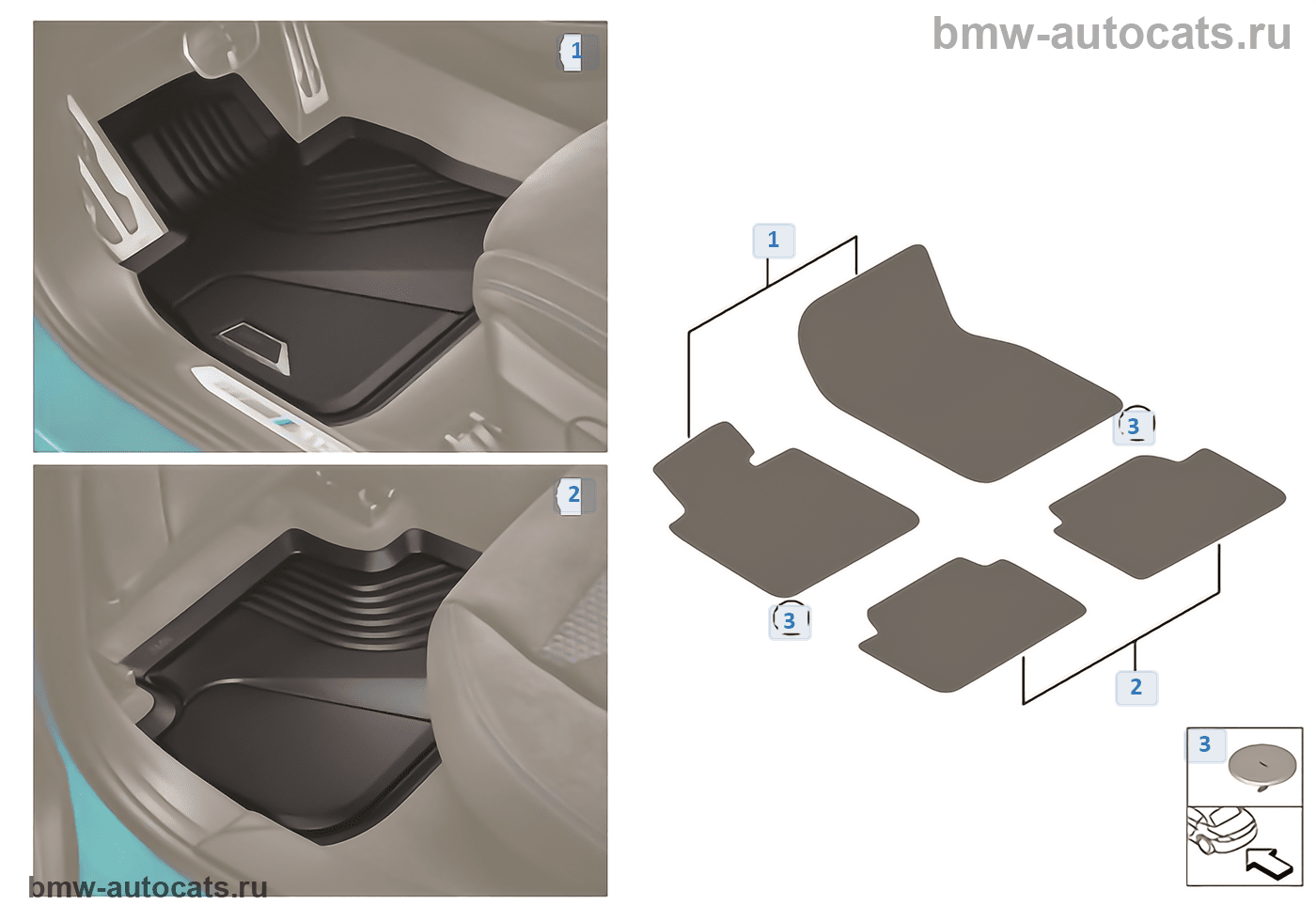 bmw-autocats.ru

1

2

1

3

3

2

3

bmw-autocats.ru