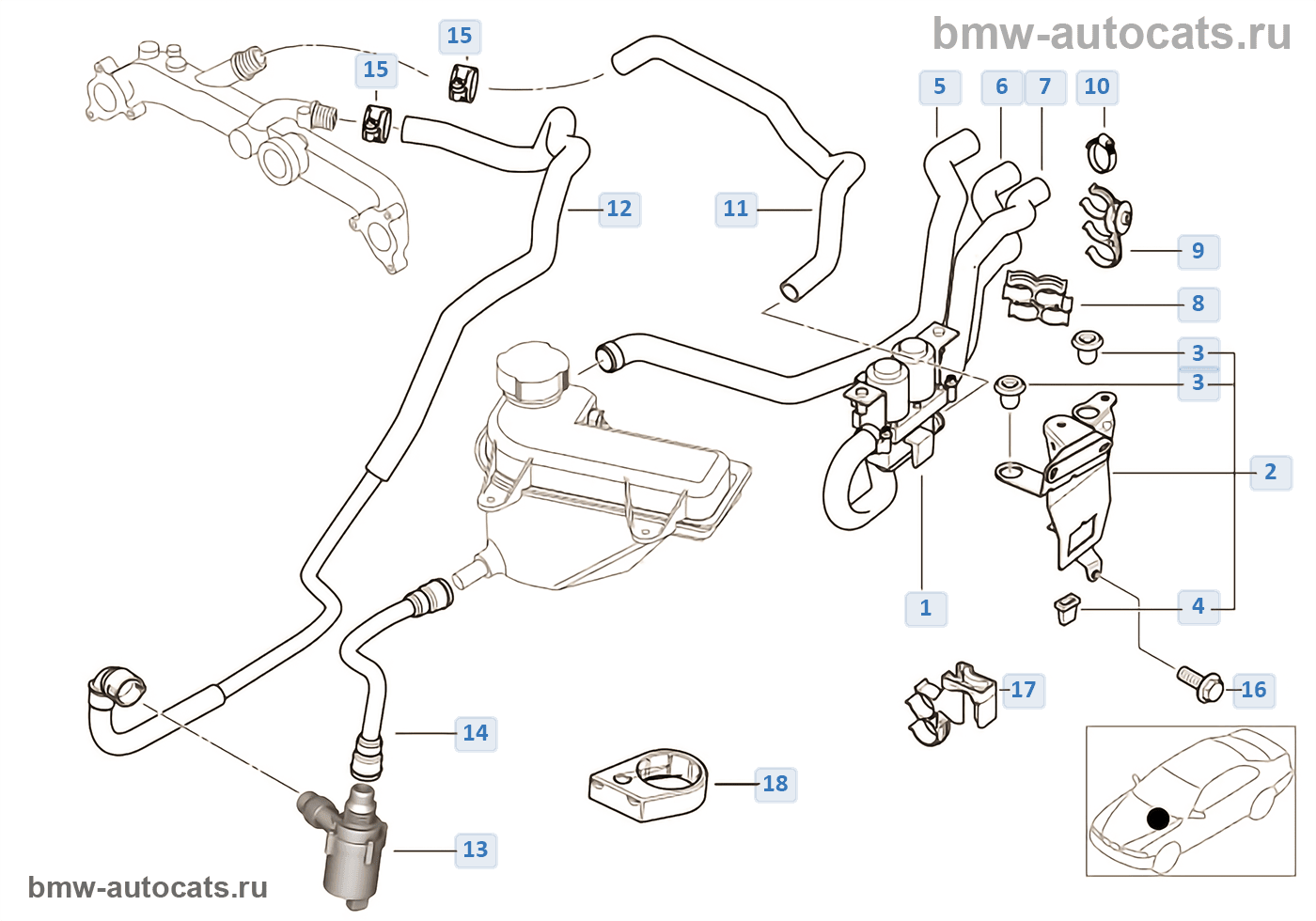 bmw-autocats.ru

15
15
5
6
7
10
12
11
9
8
3
3
2
1
4
17
16
14
18
13

bmw-autocats.ru