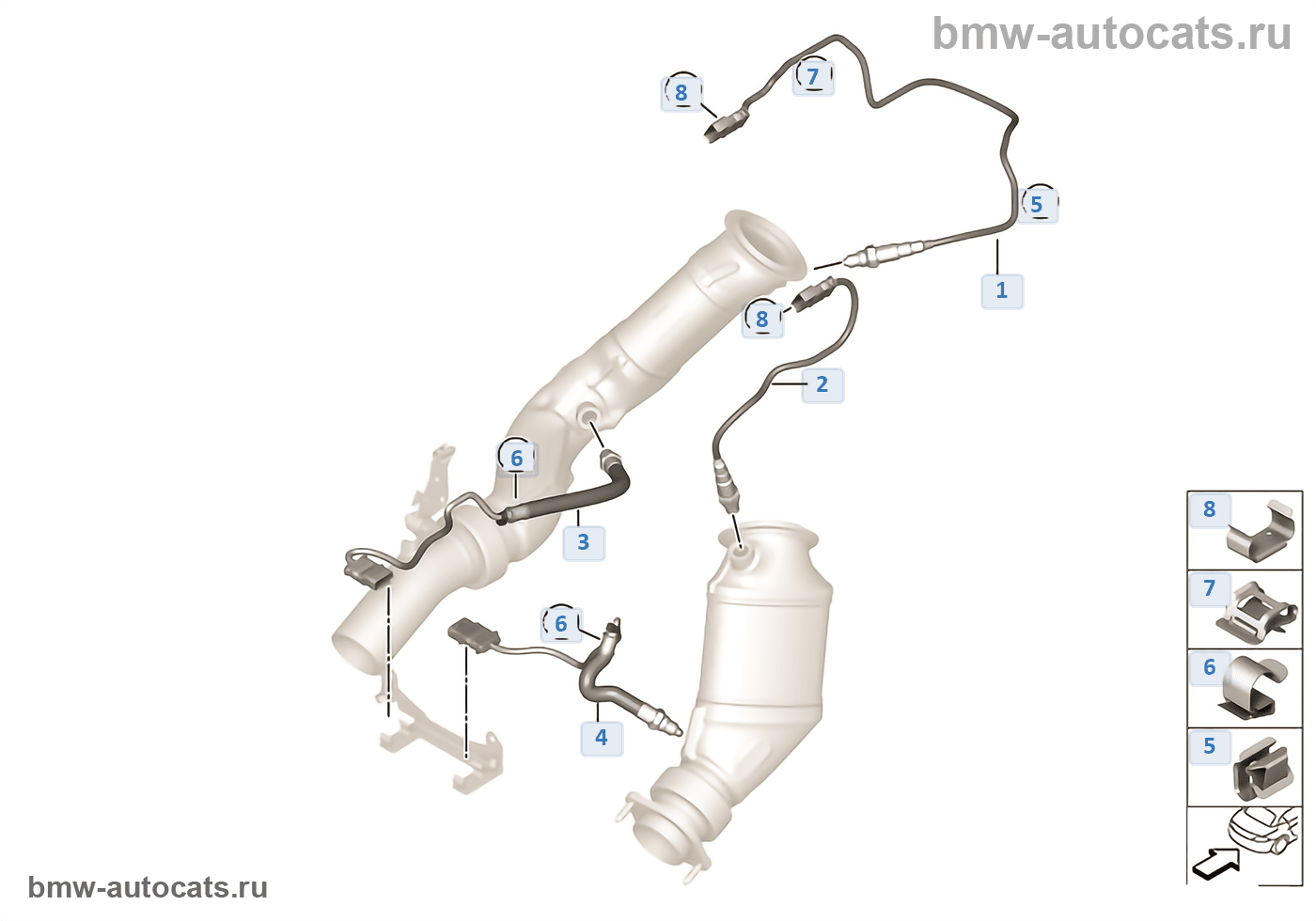 bmw-autocats.ru

8
7
5
1
8
2
6
3
6
4

8
7
6
5

bmw-autocats.ru