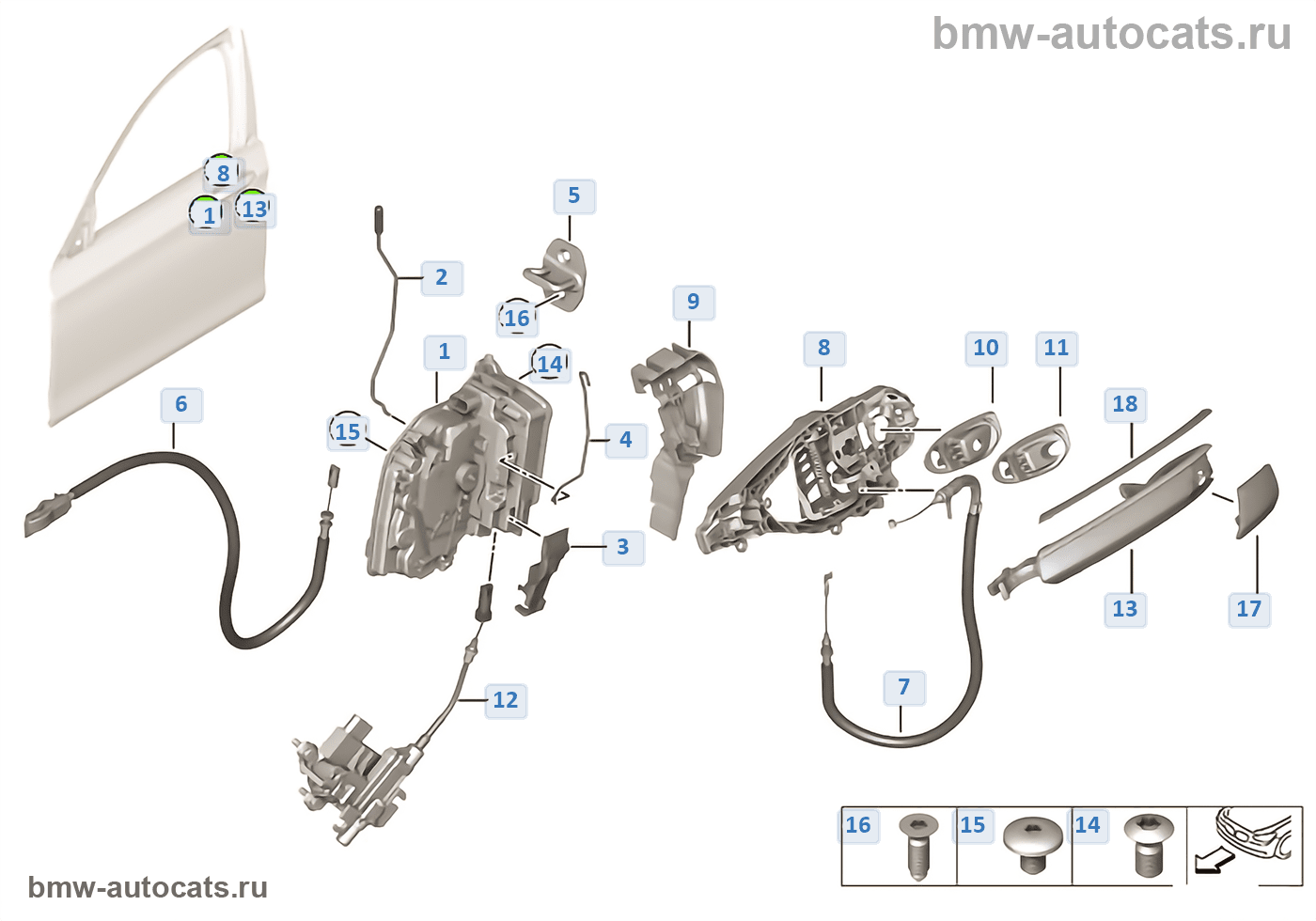 bmw-autocats.ru

8
1
13
5
2
16
9
1
14
8
10
11
6
15
4
18
3
13
17
12
7
16
15
14

bmw-autocats.ru