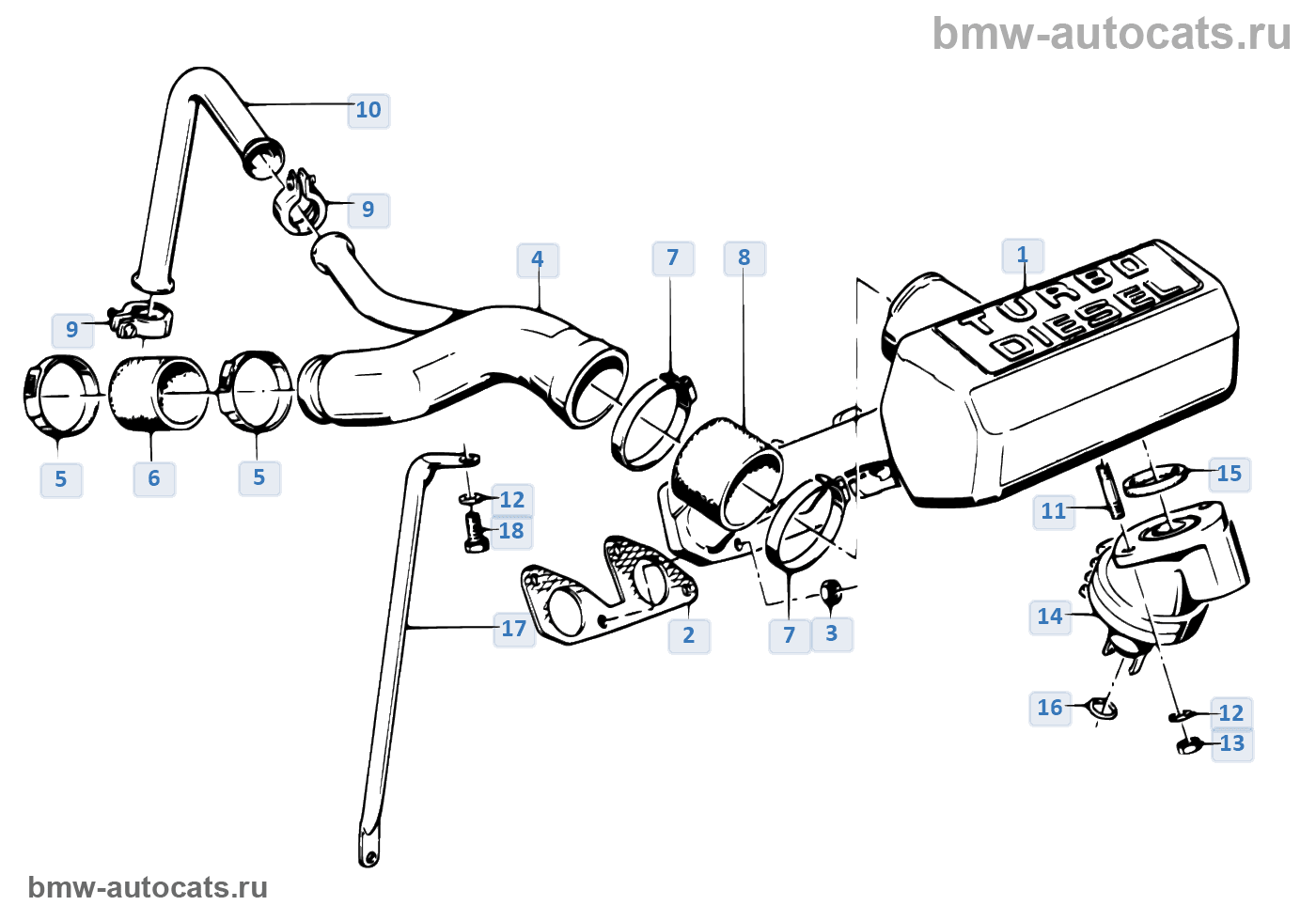 bmw-autocats.ru

10
9
4
7
8
1
TURBO
DIESEL
9
5
6
5
12
18
15
11
17
2
7
3
14
16
12
13

bmw-autocats.ru