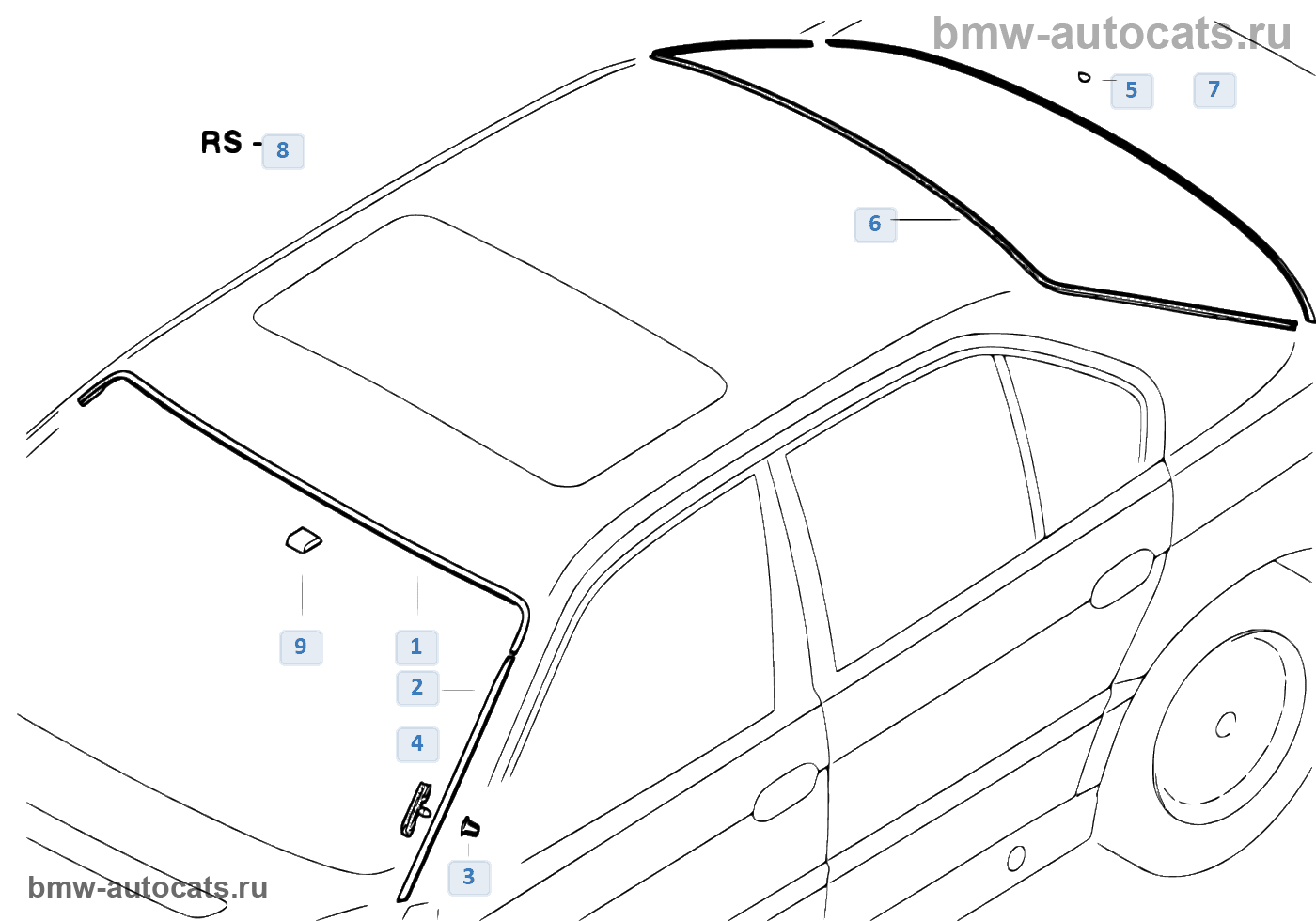 bmw-autocats.ru

5
7
RS - 8
6
9
1
2
4
3

bmw-autocats.ru