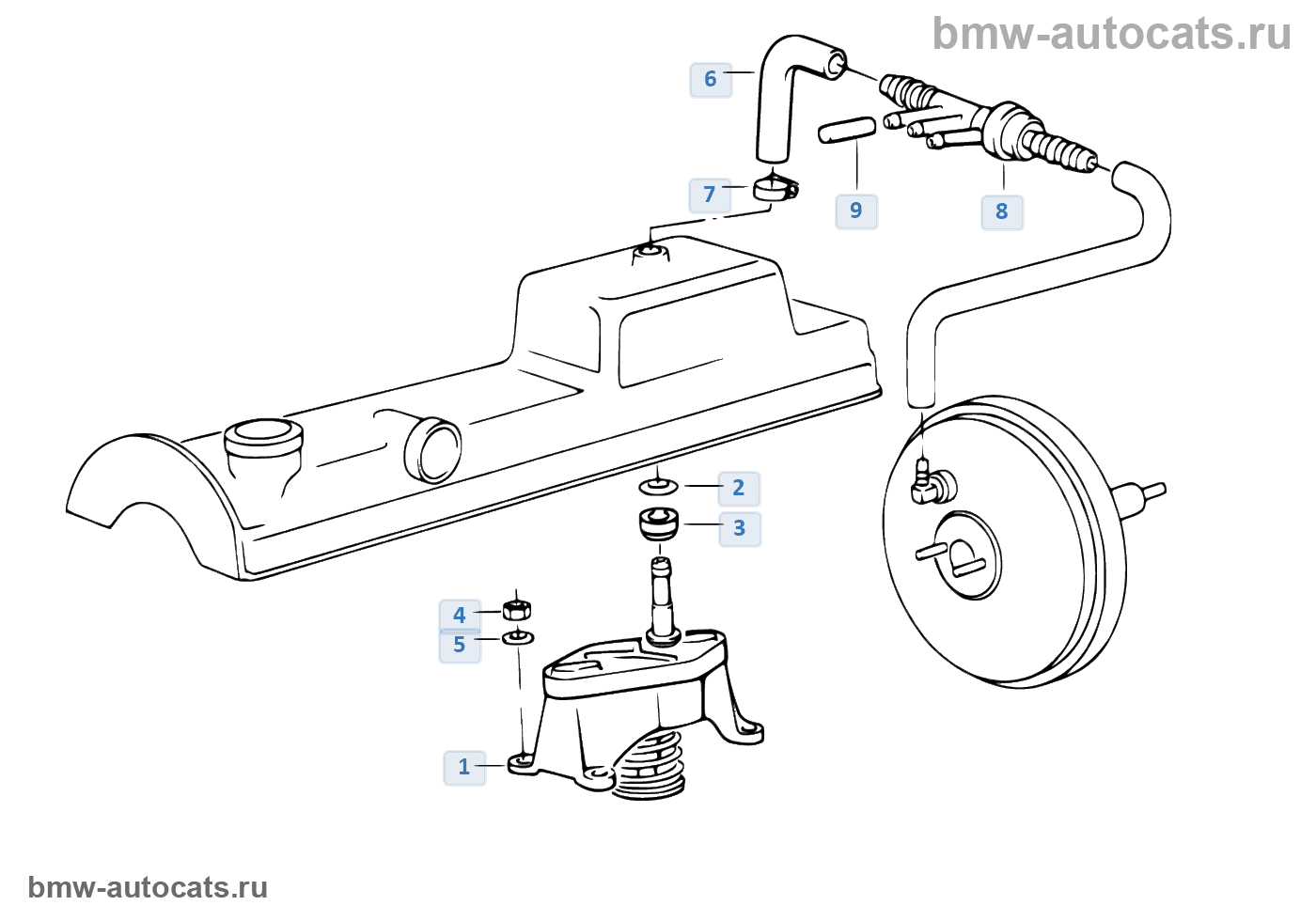 bmw-autocats.ru

6

7

9

8

2

3

4

5

1

bmw-autocats.ru