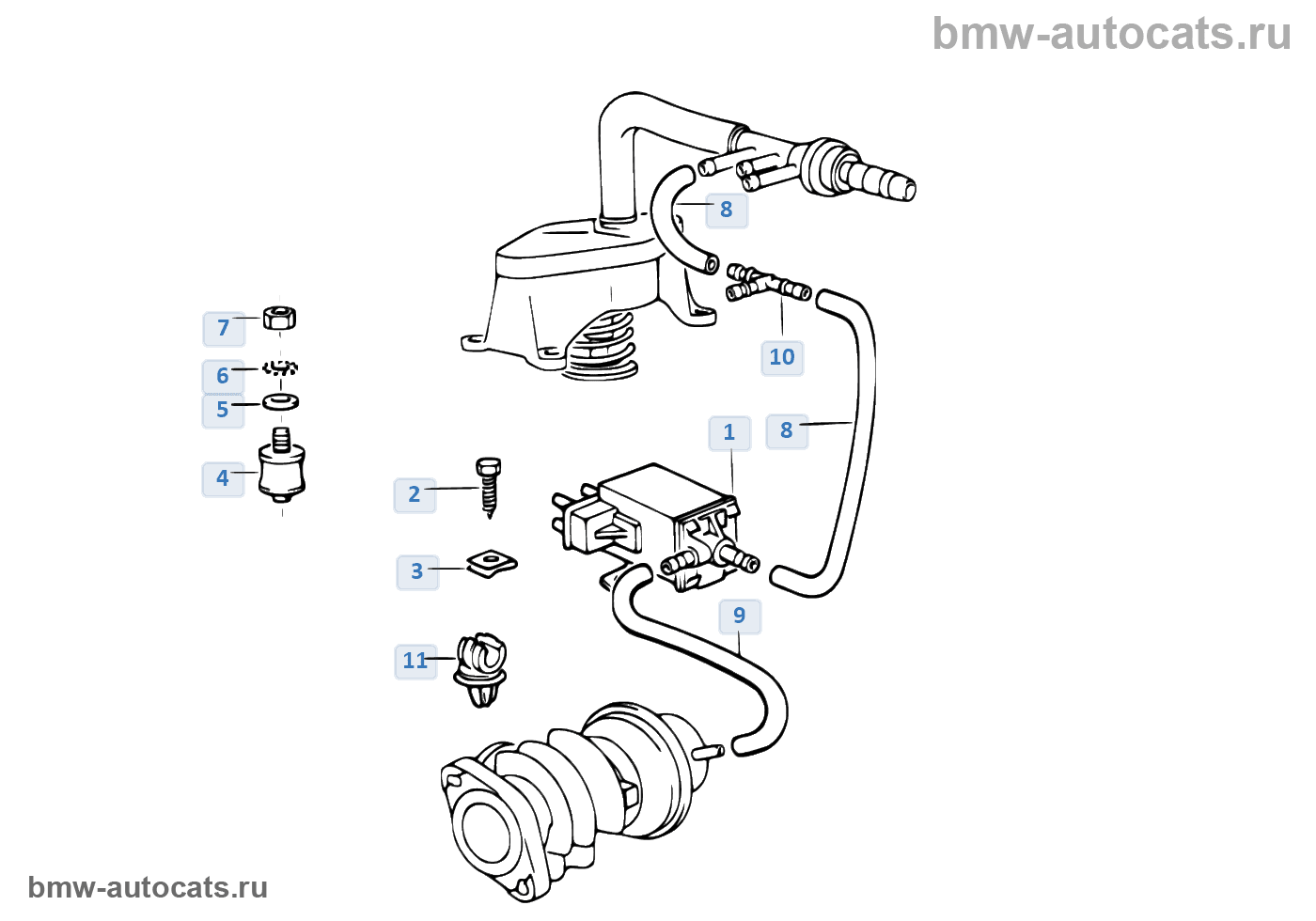 bmw-autocats.ru

8

7

6

5

4

10

1

8

2

3

9

11

bmw-autocats.ru