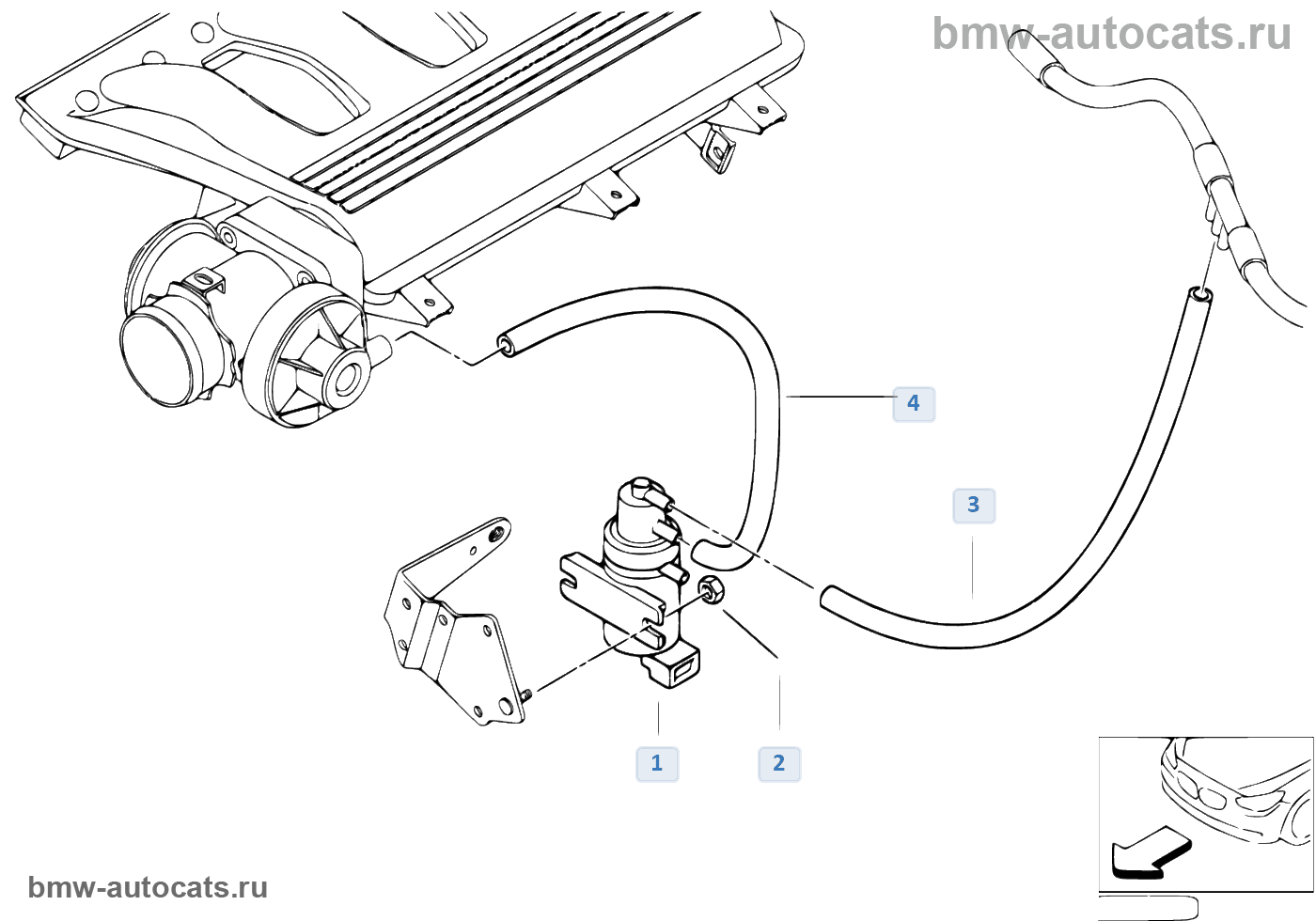 bmw-autocats.ru

4

3

1

2

bmw-autocats.ru