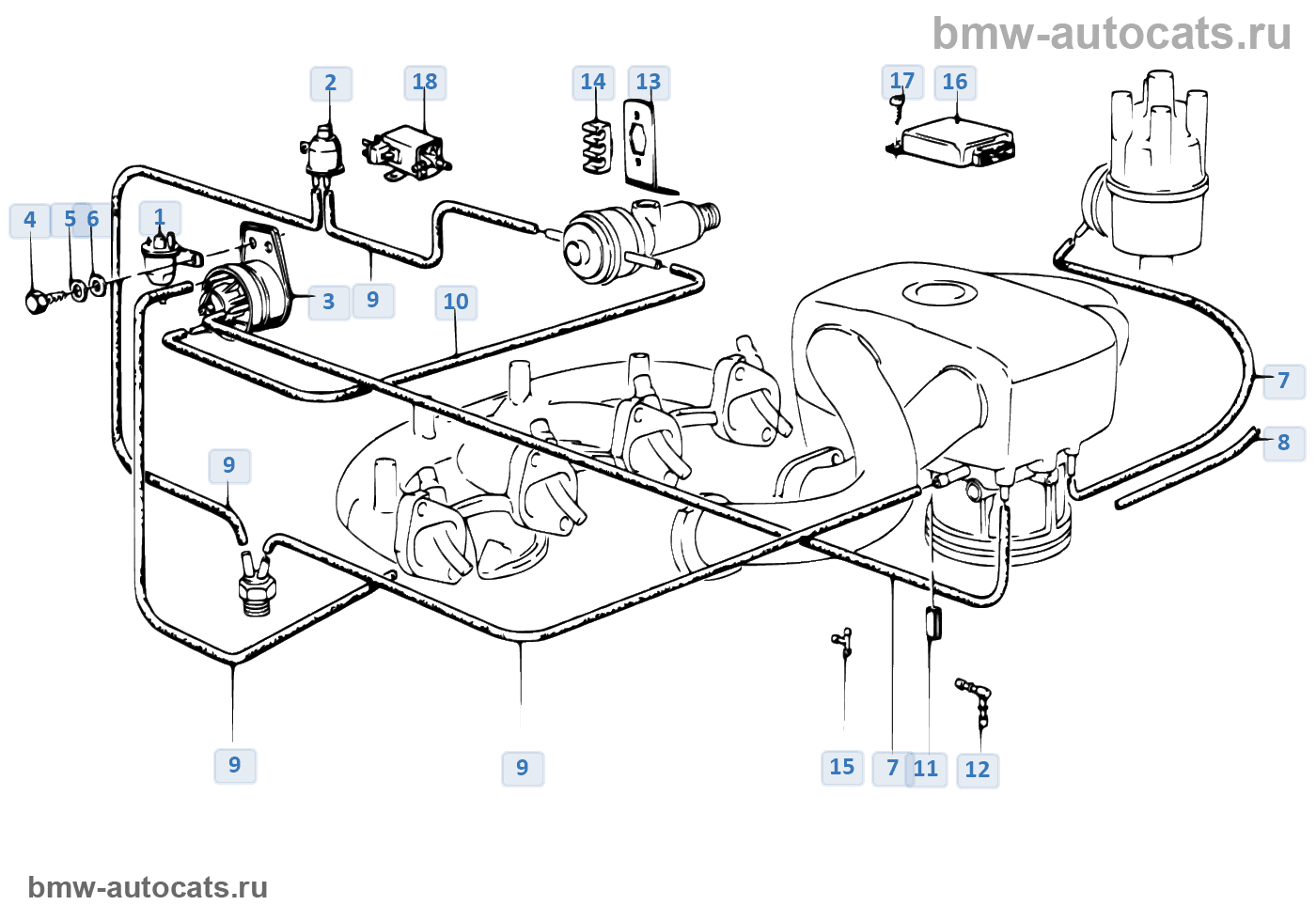 bmw-autocats.ru

2
18
14
13
17
16
4
5
6
1
3
9
10
7
8
9
9
9
15
7
11
12

bmw-autocats.ru