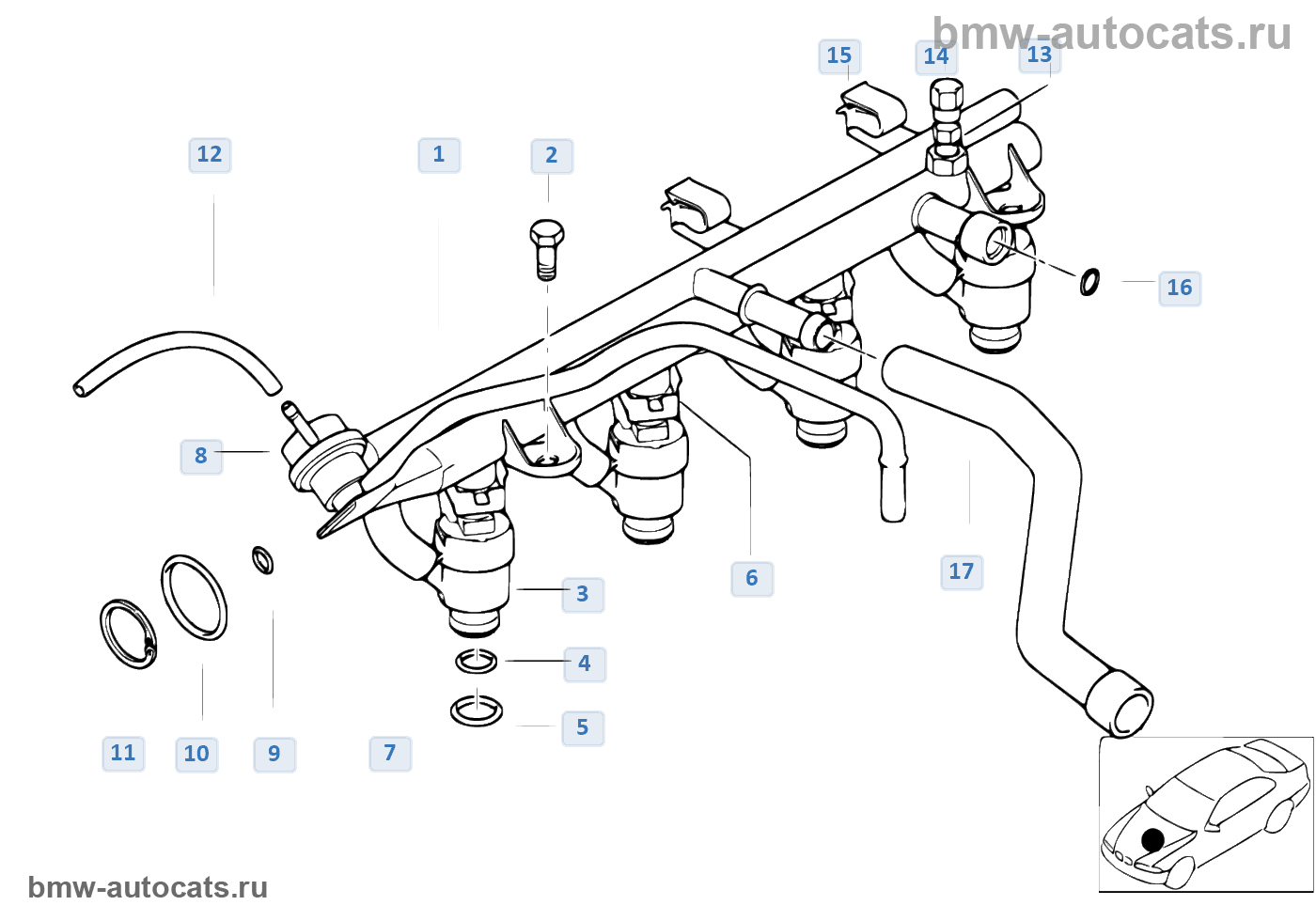 bmw-autocats.ru

15
14
13
12
1
2
16
8
3
6
17
4
5
11
10
9
7

bmw-autocats.ru