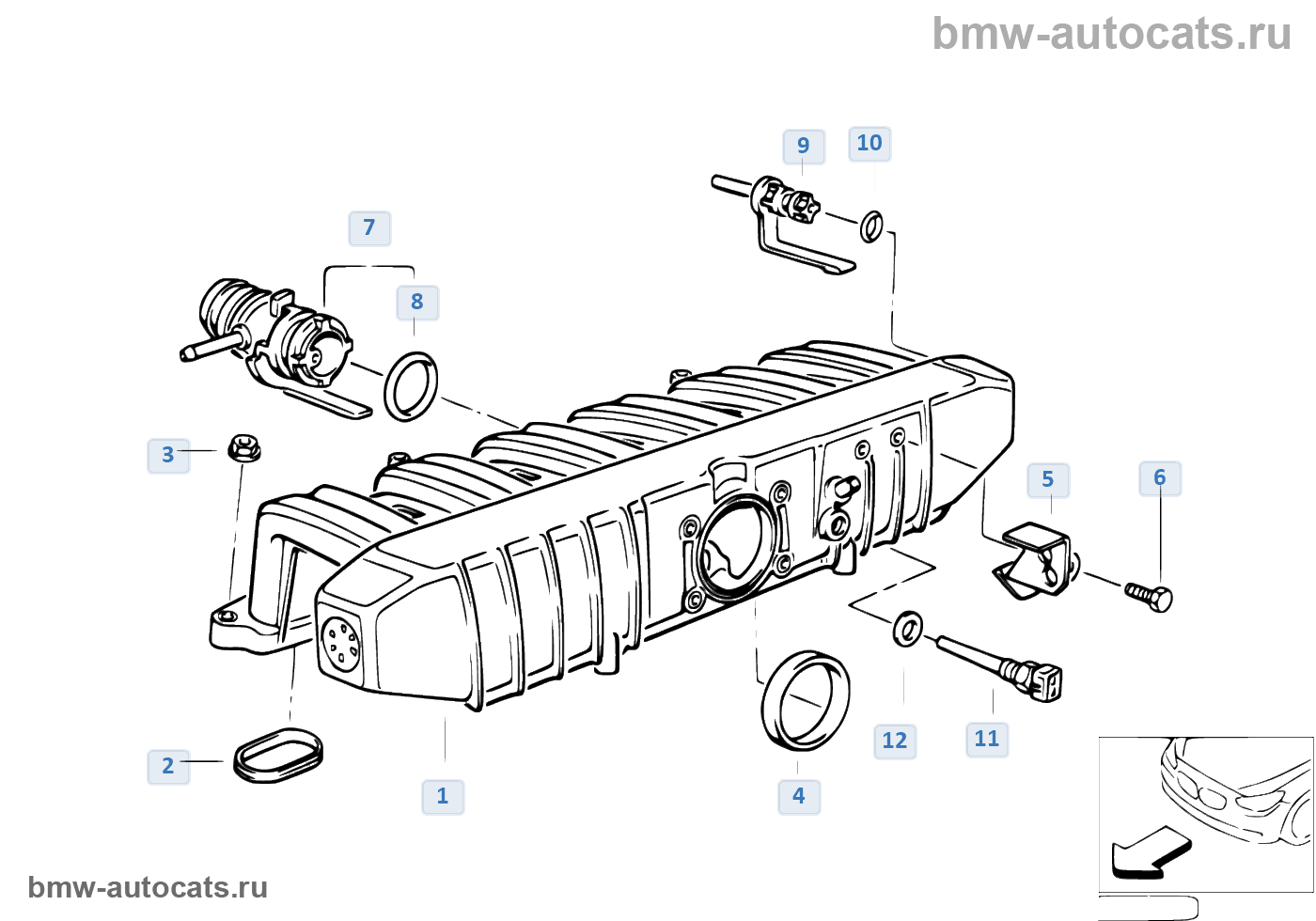 bmw-autocats.ru

9
10
7
8
3
5
6
2
1
4
12
11

bmw-autocats.ru