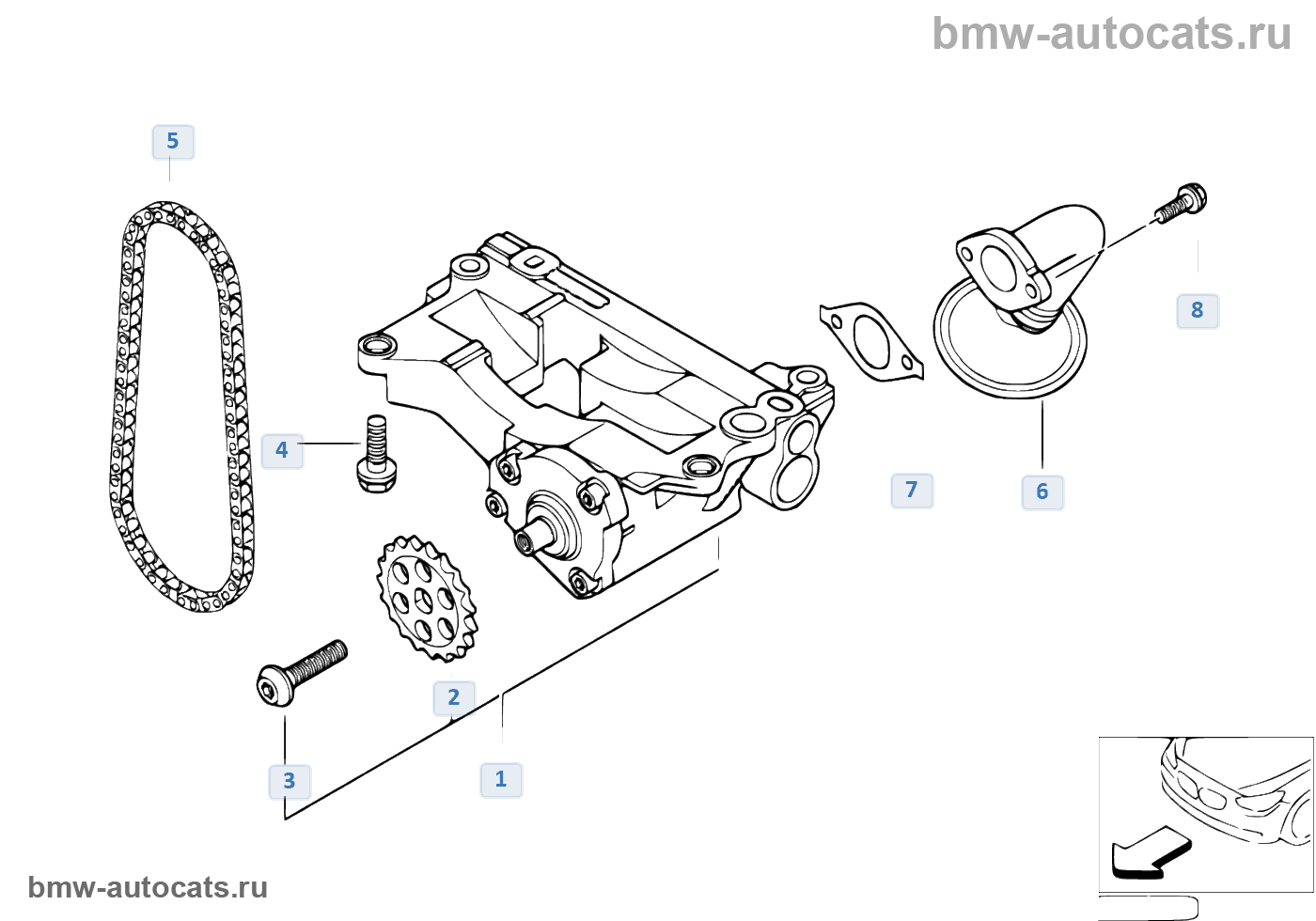 bmw-autocats.ru

5

8

4

7

6

2

3

1

bmw-autocats.ru