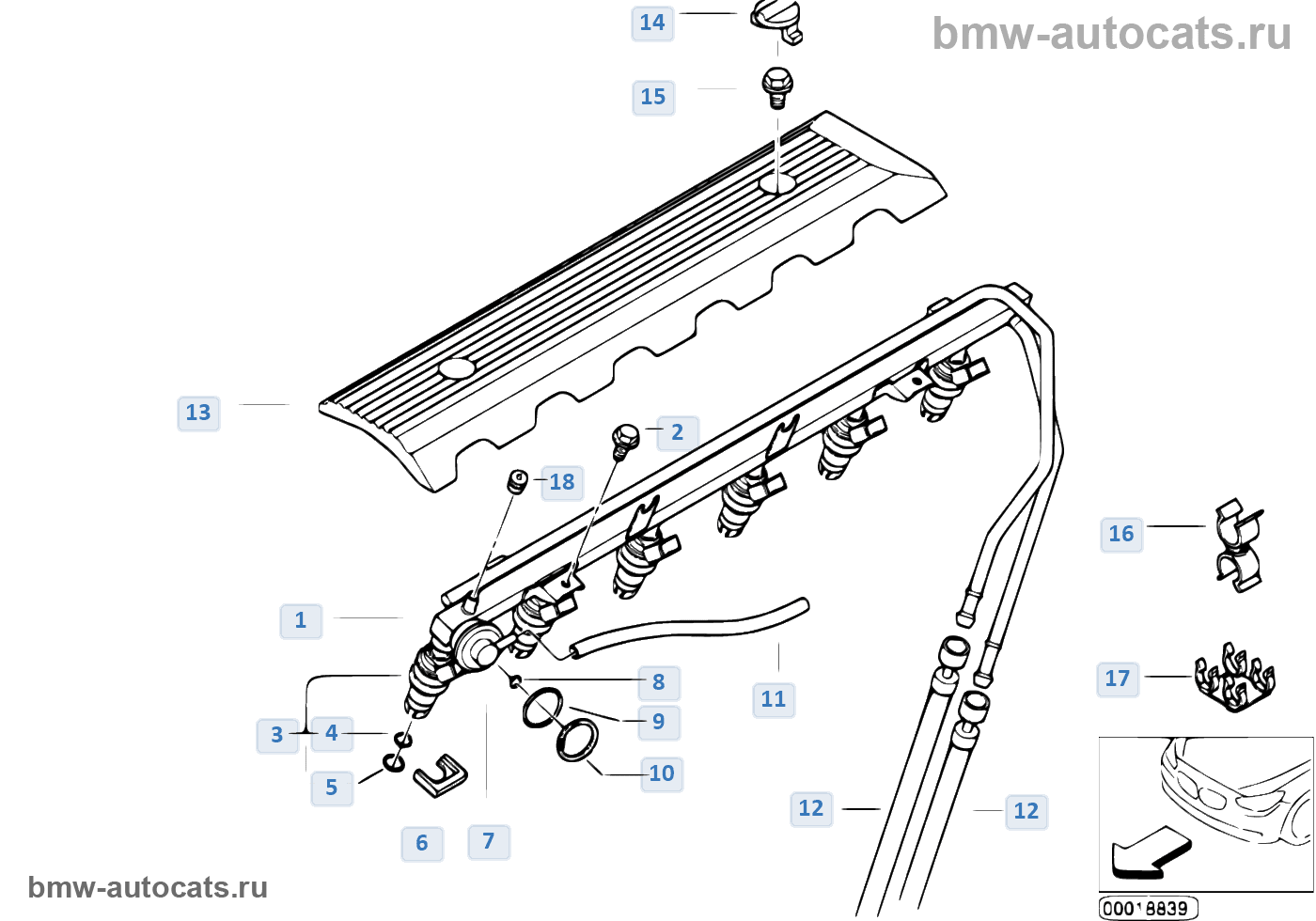 14
bmw-autocats.ru
15
13
2
18
16
1
8
11
17
3
4
9
5
10
12
12
6
7
bmw-autocats.ru
00018839