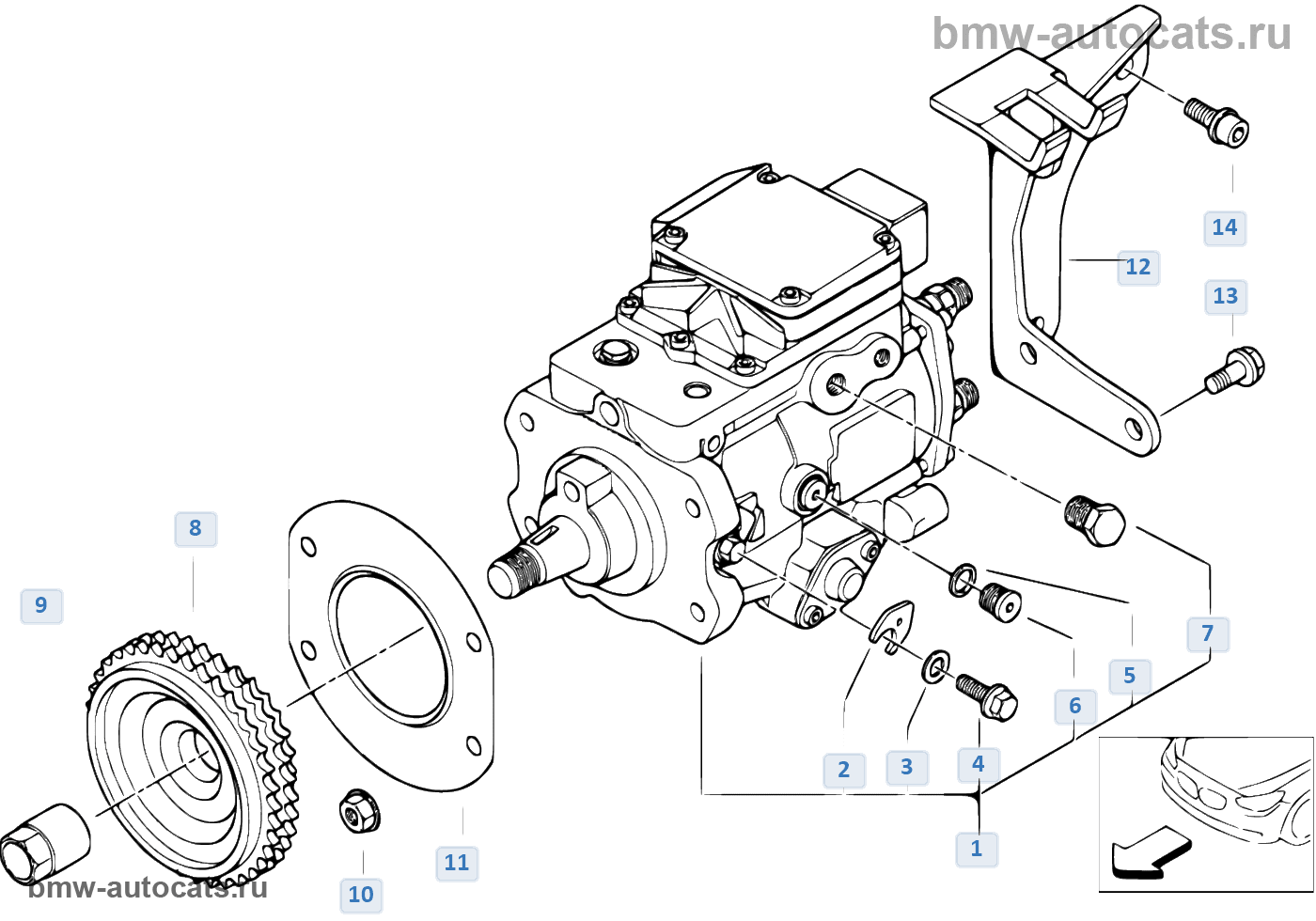 bmw-autocats.ru

14

12

13

8

9

7

5

6

2

3

4

1

11

10

bmw-autocats.ru